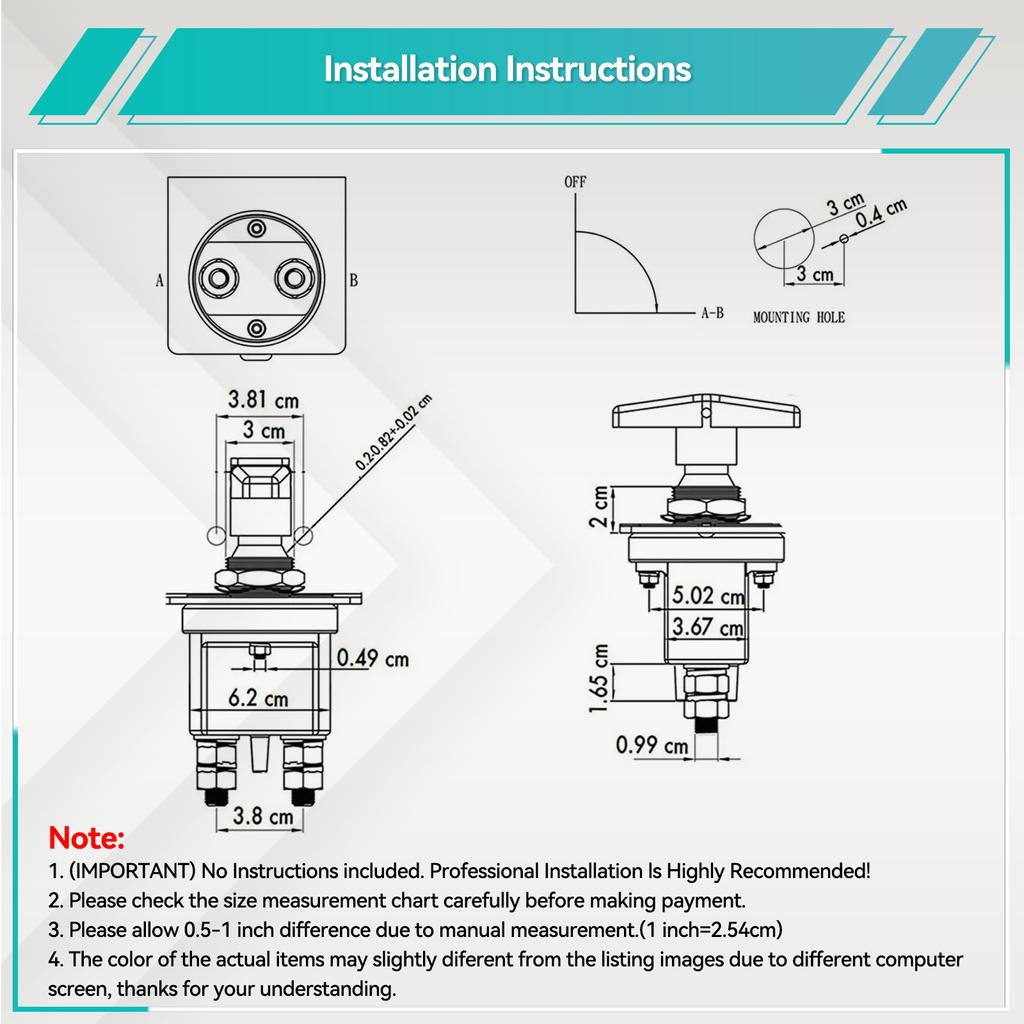 Installation Instructions

A

B

OFF

A-B

3 cm

0.4 cm

3 cm

MOUNTING HOLE

3.81 cm

3 cm

0.2.0.82±0.02 cm

0.49 cm

6.2 cm

3.8 cm

2 cm

5.02 cm

3.67 cm

1.65 cm

0.99 cm

Note:

1. (IMPORTANT) No Instructions included. Professional Installation Is Highly Recommended!

2. Please check the size measurement chart carefully before making payment.

3. Please allow 0.5-1 inch difference due to manual measurement.(1 inch=2.54cm)

4. The color of the actual items may slightly diferent from the listing images due to different computer screen, thanks for your understanding.