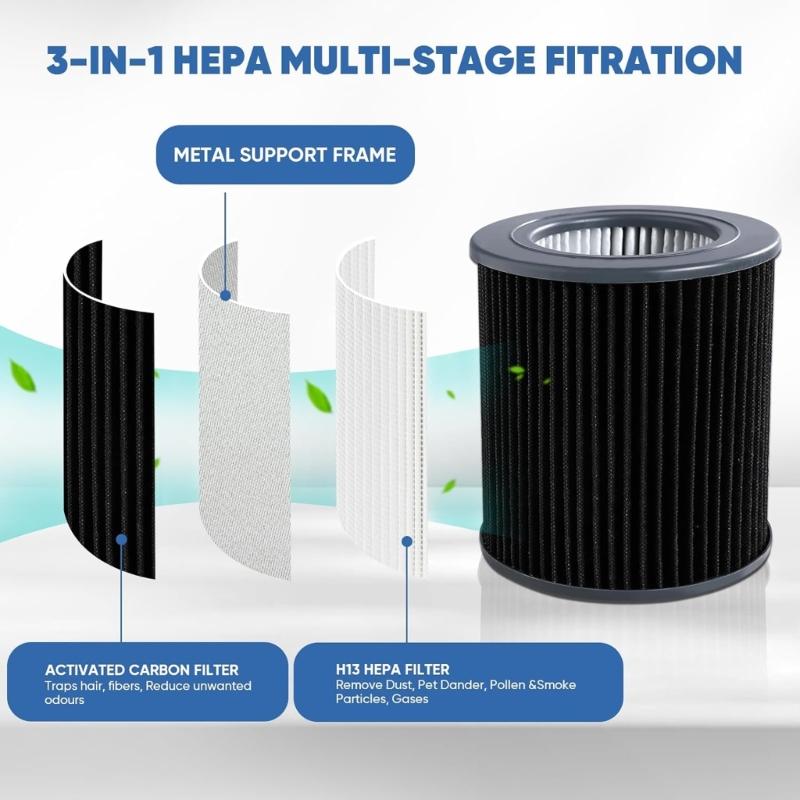 3-IN-1 HEPA MULTI-STAGE FITRATION

METAL SUPPORT FRAME

ACTIVATED CARBON FILTER
Traps hair, fibers, Reduce unwanted odours

H13 HEPA FILTER
Remove Dust, Pet Dander, Pollen &Smoke Particles, Gases