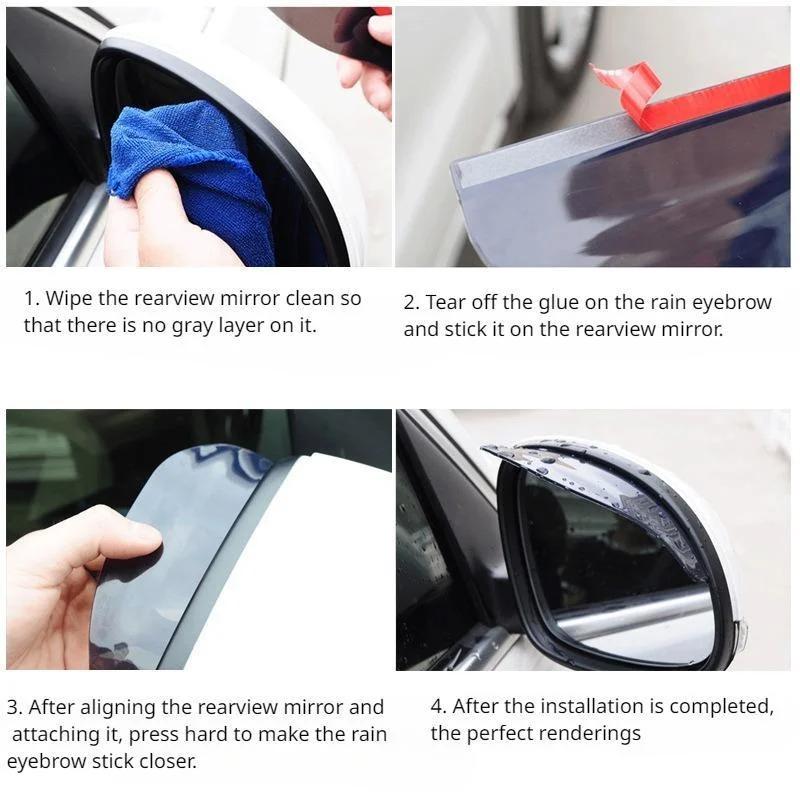 1. Wipe the rearview mirror clean so that there is no gray layer on it.

2. Tear off the glue on the rain eyebrow and stick it on the rearview mirror.

3. After aligning the rearview mirror and attaching it, press hard to make the rain eyebrow stick closer.

4. After the installation is completed, the perfect renderings