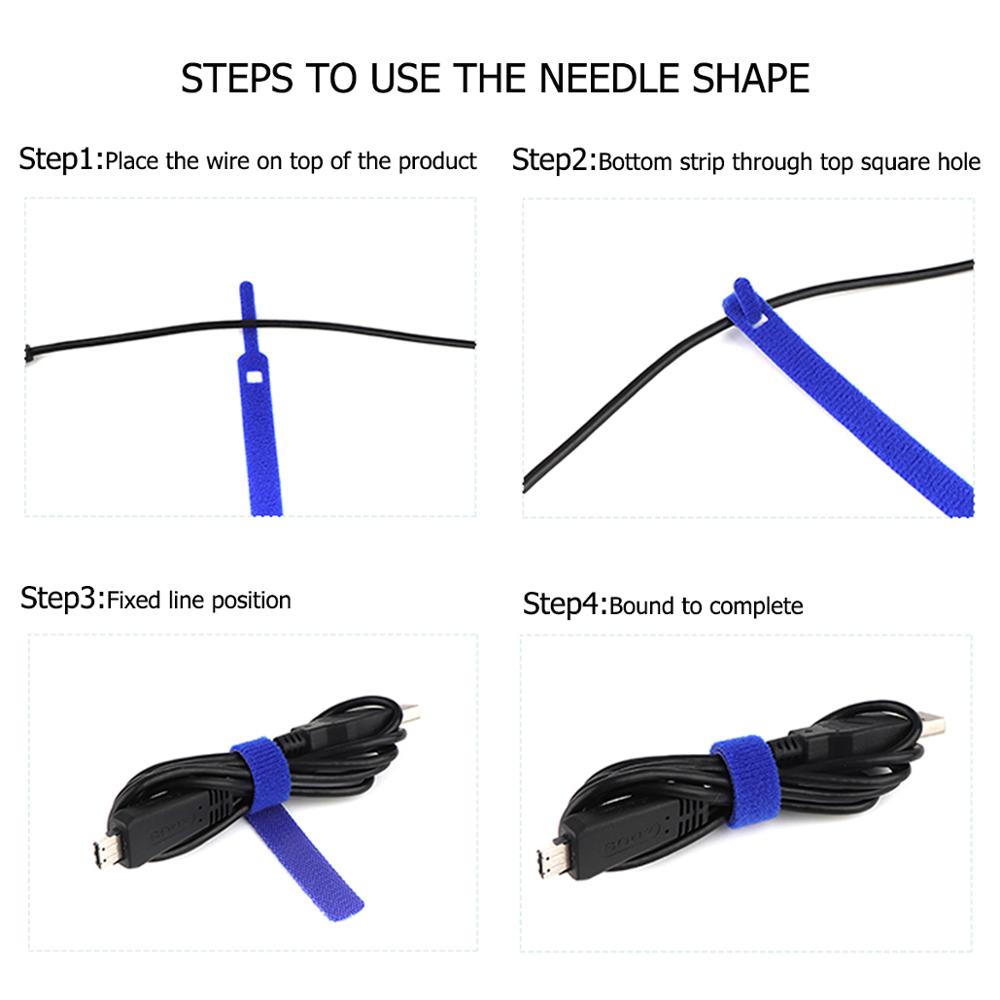 STEPS TO USE THE NEEDLE SHAPE

Step1:Place the wire on top of the product

Step2:Bottom strip through top square hole

Step3:Fixed line position

Step4:Bound to complete