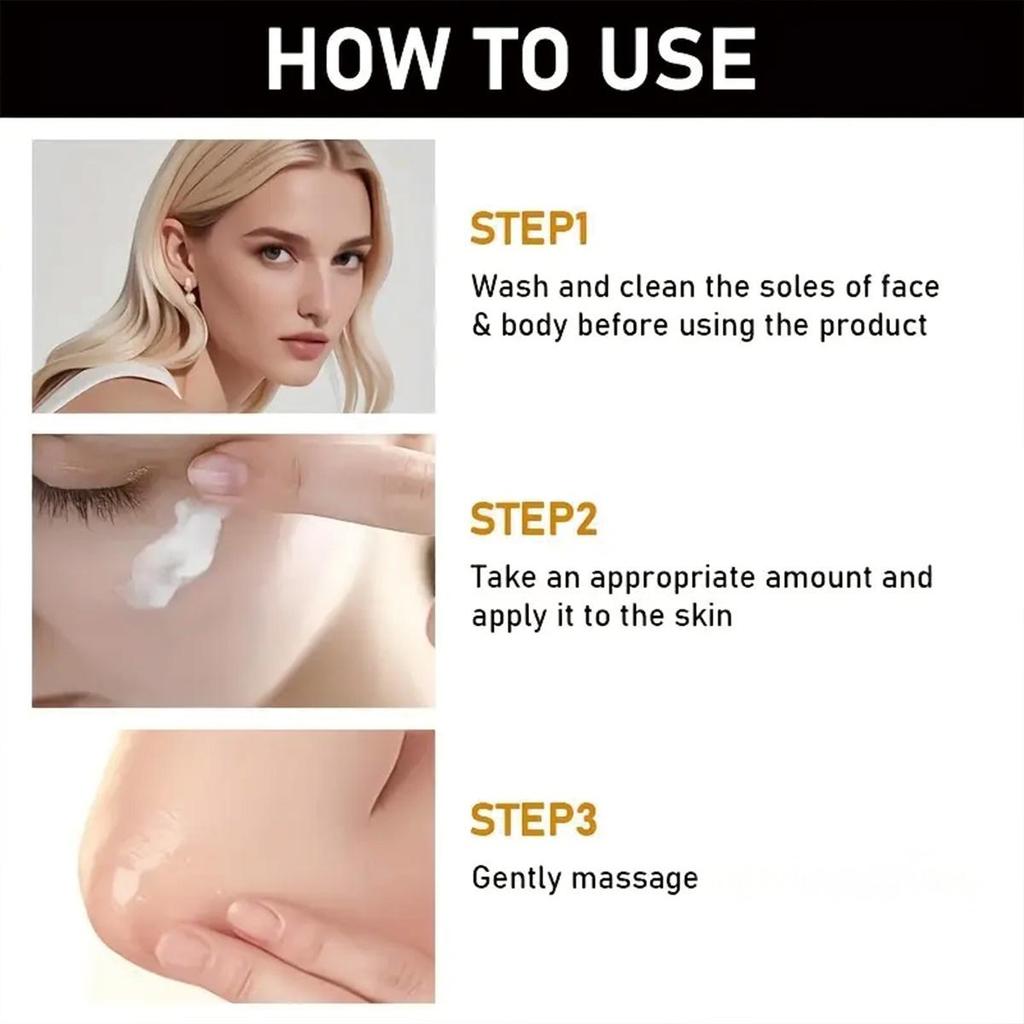 HOW TO USE

STEP1

Wash and clean the soles of face & body before using the product

STEP2

Take an appropriate amount and apply it to the skin

STEP3

Gently massage