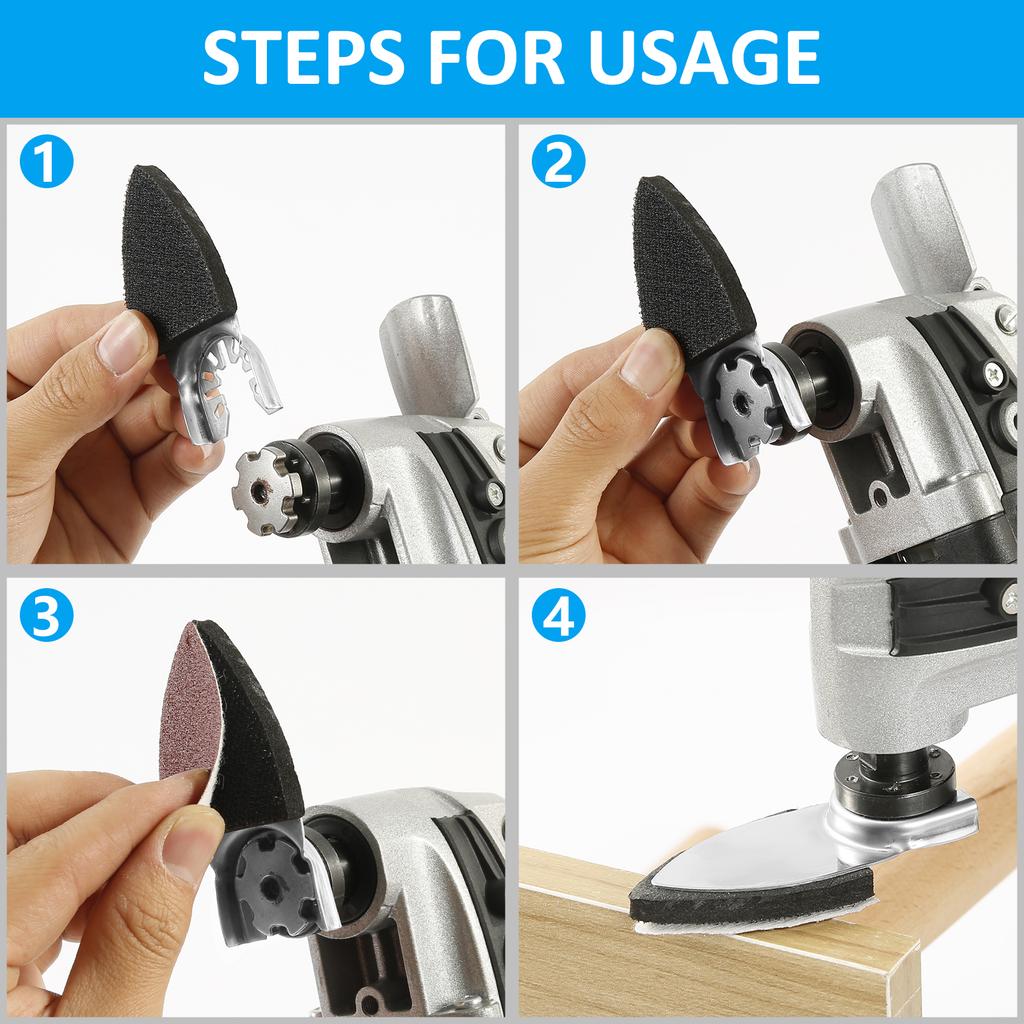 STEPS FOR USAGE

1

2

3

4