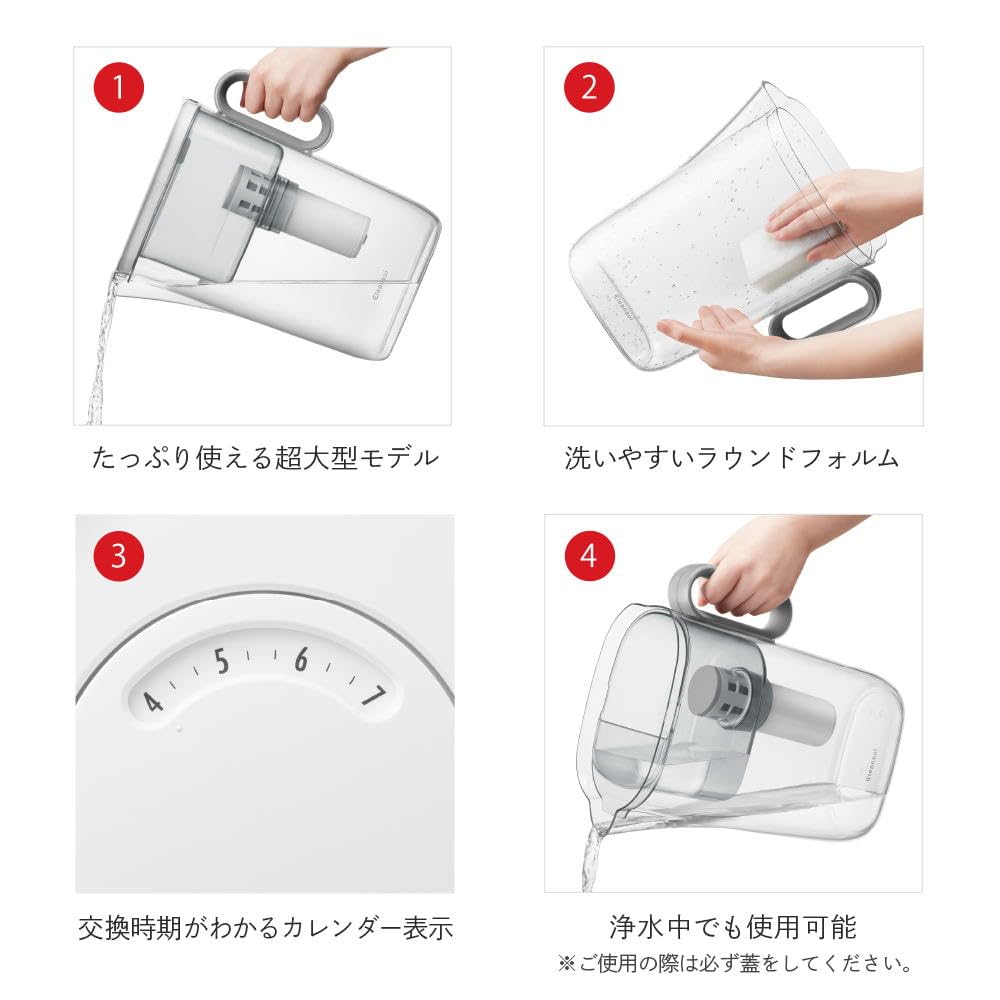 1

Cleansui

たっぷり使える超大型モデル

2

Cleansui

洗いやすいラウンドフォルム

3

4 5 6 7

交換時期がわかるカレンダー表示

4

Cleansui

浄水中でも使用可能

※ご使用の際は必ず蓋をしてください。