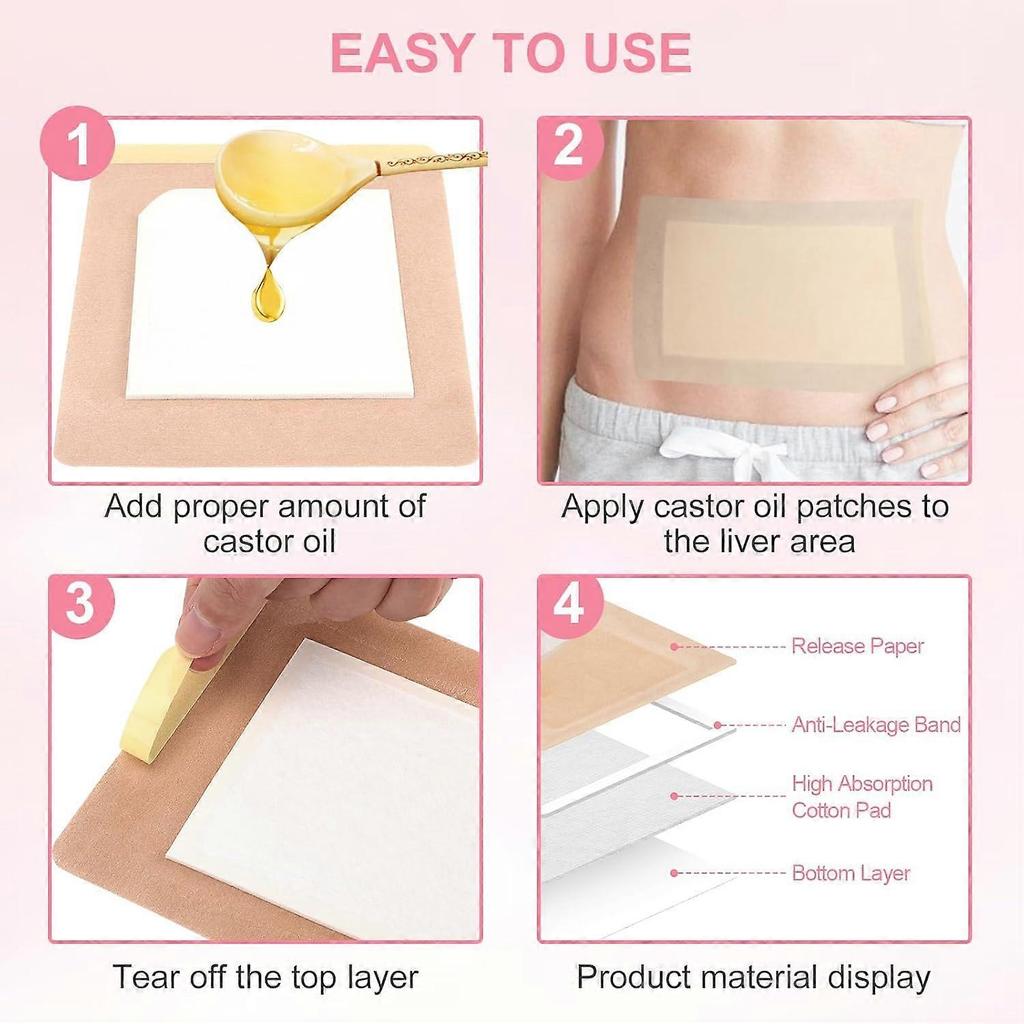 EASY TO USE

1

Add proper amount of castor oil

2

Apply castor oil patches to the liver area

3

Tear off the top layer

4

Release Paper

Anti-Leakage Band

High Absorption Cotton Pad

Bottom Layer

Product material display