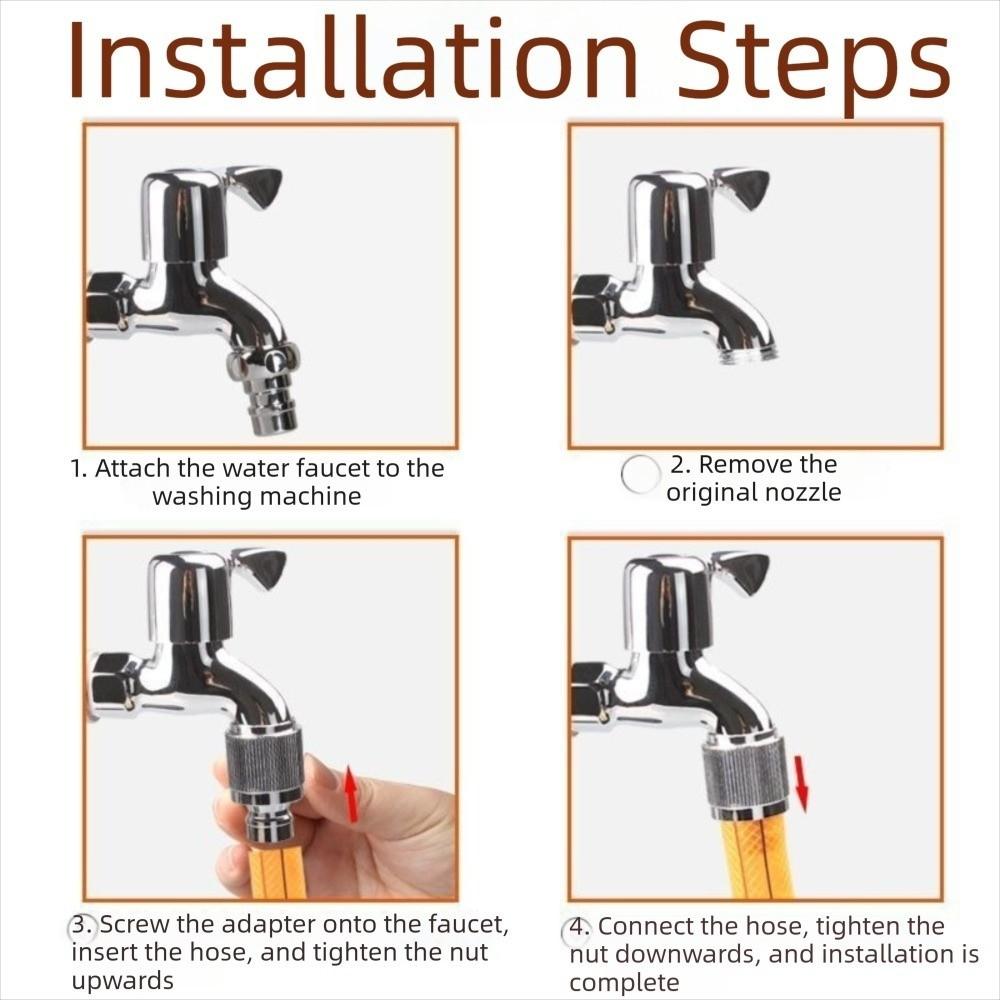 Installation Steps

1. Attach the water faucet to the washing machine

2. Remove the original nozzle

3. Screw the adapter onto the faucet, insert the hose, and tighten the nut upwards

4. Connect the hose, tighten the nut downwards, and installation is complete