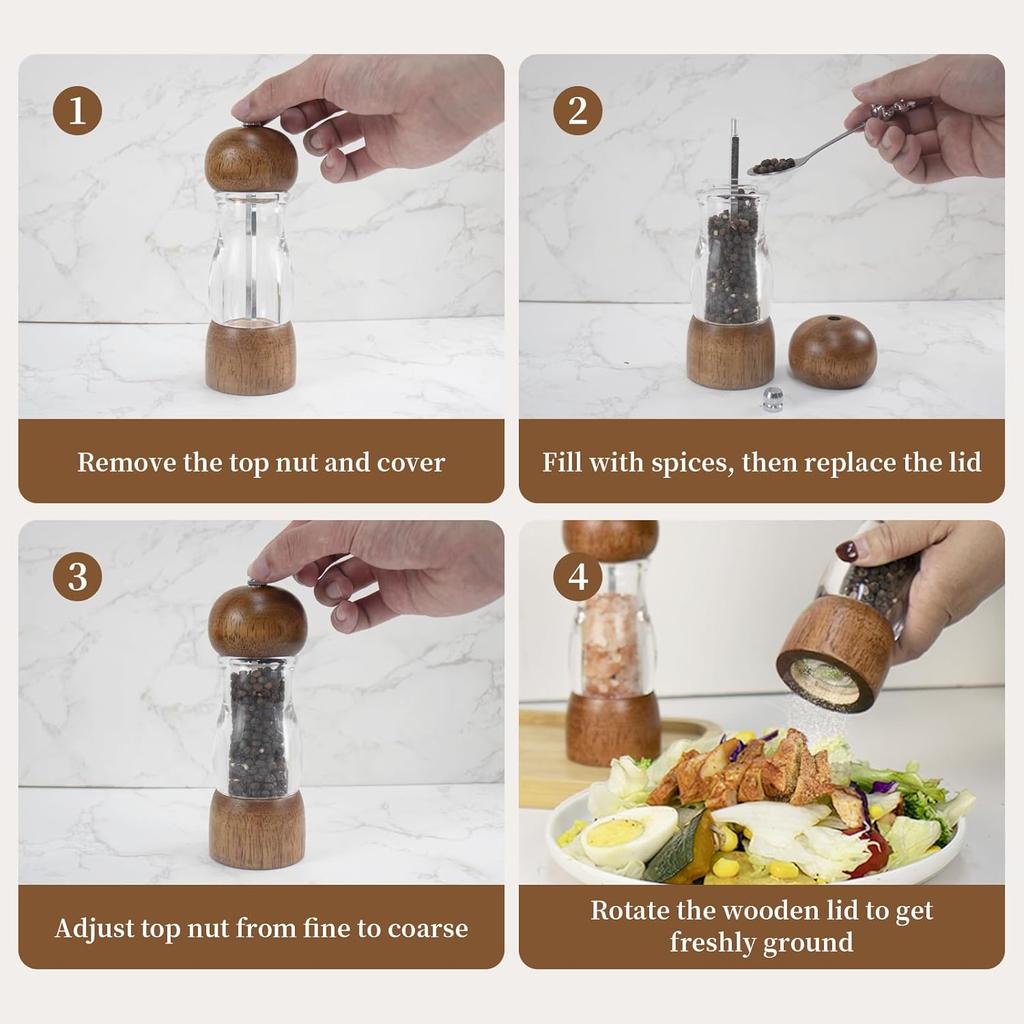 1

Remove the top nut and cover

2

Fill with spices, then replace the lid

3

Adjust top nut from fine to coarse

4

Rotate the wooden lid to get freshly ground