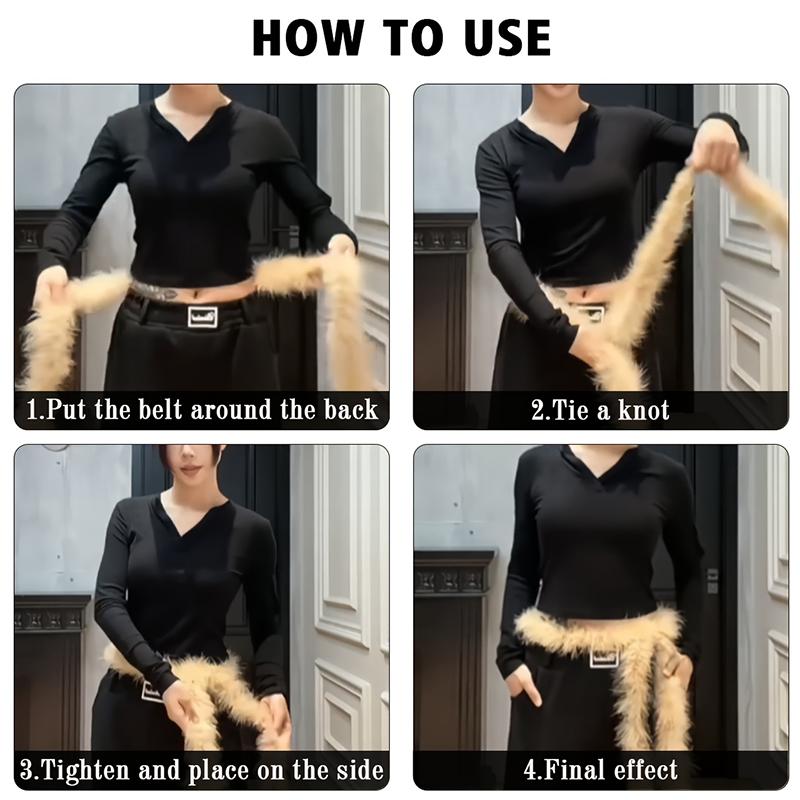 HOW TO USE

1.Put the belt around the back

2.Tie a knot

3.Tighten and place on the side

4.Final effect