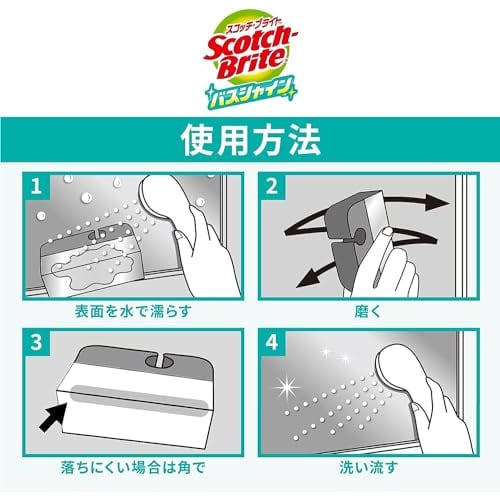 スコッチ・ブライト
Scotch-Brite
バスシャイン

使用方法

1
表面を水で濡らす

2
磨く

3
落ちにくい場合は角で

4
洗い流す