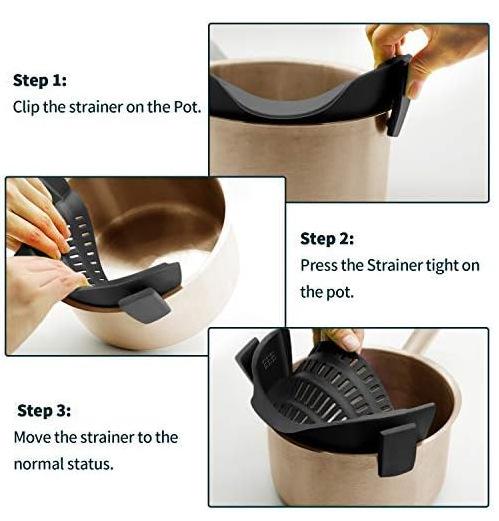 Step 1:
Clip the strainer on the Pot.

Step 2:
Press the Strainer tight on the pot.

Step 3:
Move the strainer to the normal status.