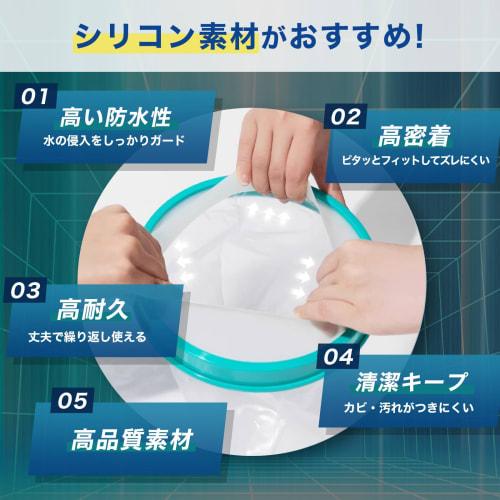 シリコン素材がおすすめ!

01
高い防水性
水の侵入をしっかりガード

02
高密着
ピタッとフィットしてズレにくい

03
高耐久
丈夫で繰り返し使える

04
清潔キープ
カビ・汚れがつきにくい

05
高品質素材