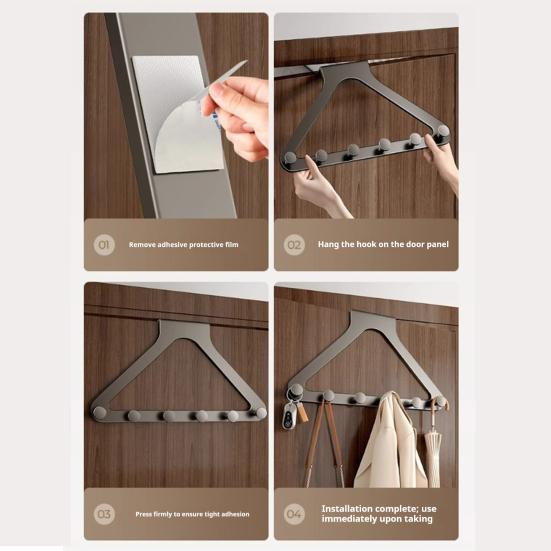 01
Remove adhesive protective film

02
Hang the hook on the door panel

03
Press firmly to ensure tight adhesion

04
Installation complete; use immediately upon taking