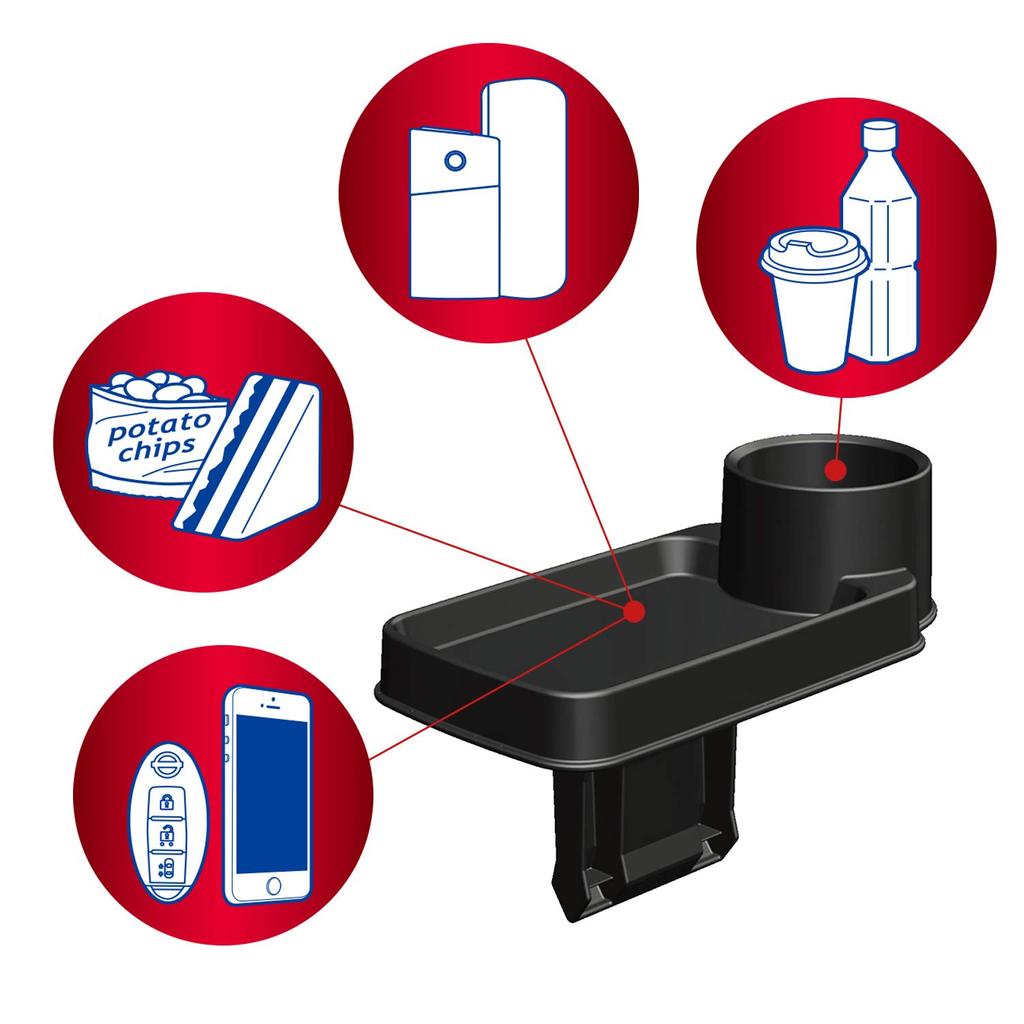 potato chips