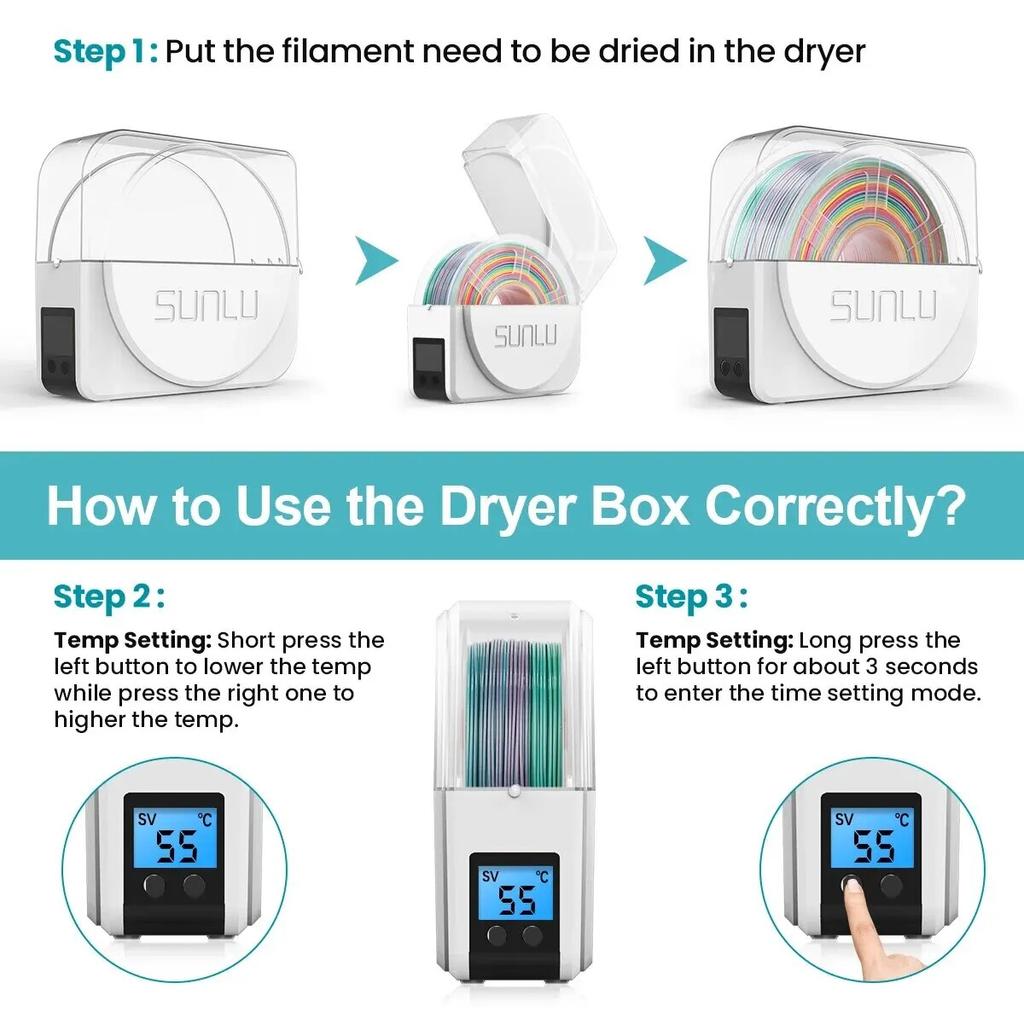 Step 1: Put the filament need to be dried in the dryer

SUNLU

SUNLU

SUNLU

How to Use the Dryer Box Correctly?

Step 2:

Temp Setting: Short press the left button to lower the temp while press the right one to higher the temp.

SV ℃
55

SV ℃
55

Step 3:

Temp Setting: Long press the left button for about 3 seconds to enter the time setting mode.

SV ℃
55