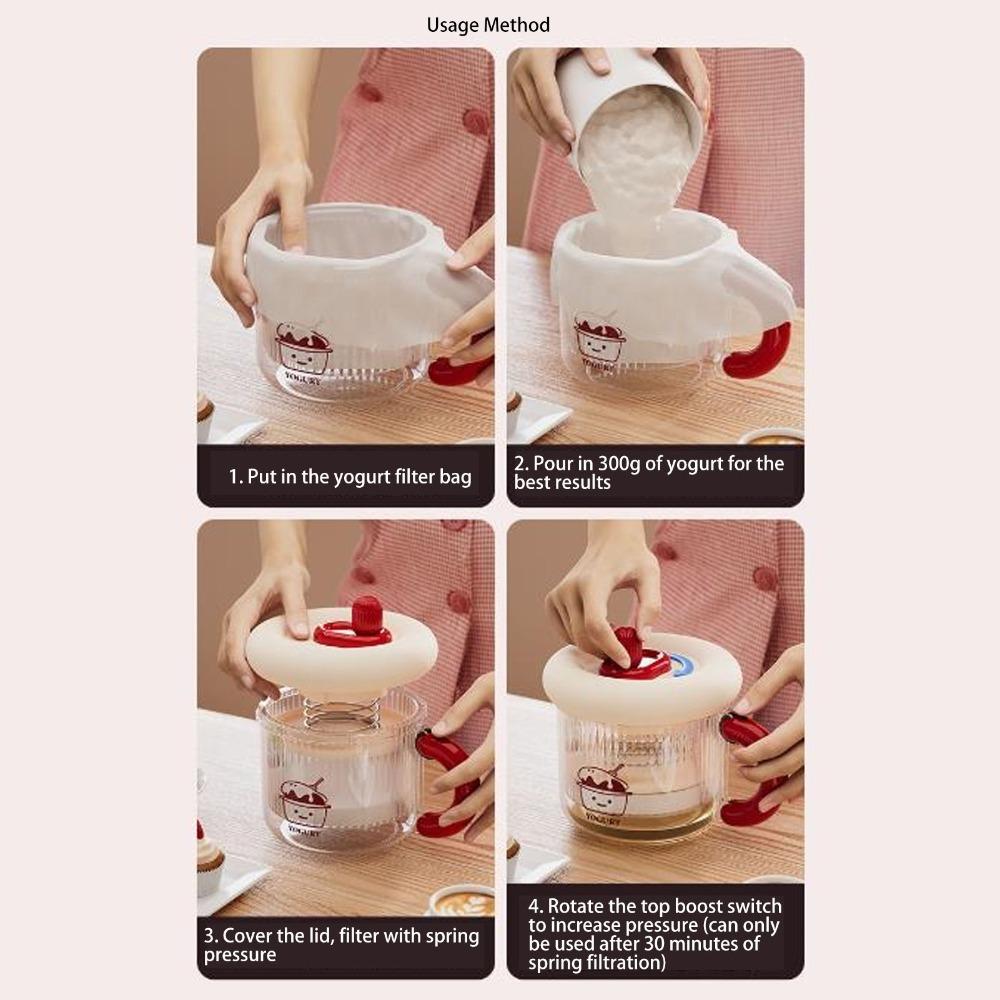 Usage Method

YOGURT

1. Put in the yogurt filter bag

YOGURT

2. Pour in 300g of yogurt for the best results

YOGURT

3. Cover the lid, filter with spring pressure

YOGURT

4. Rotate the top boost switch to increase pressure (can only be used after 30 minutes of spring filtration)