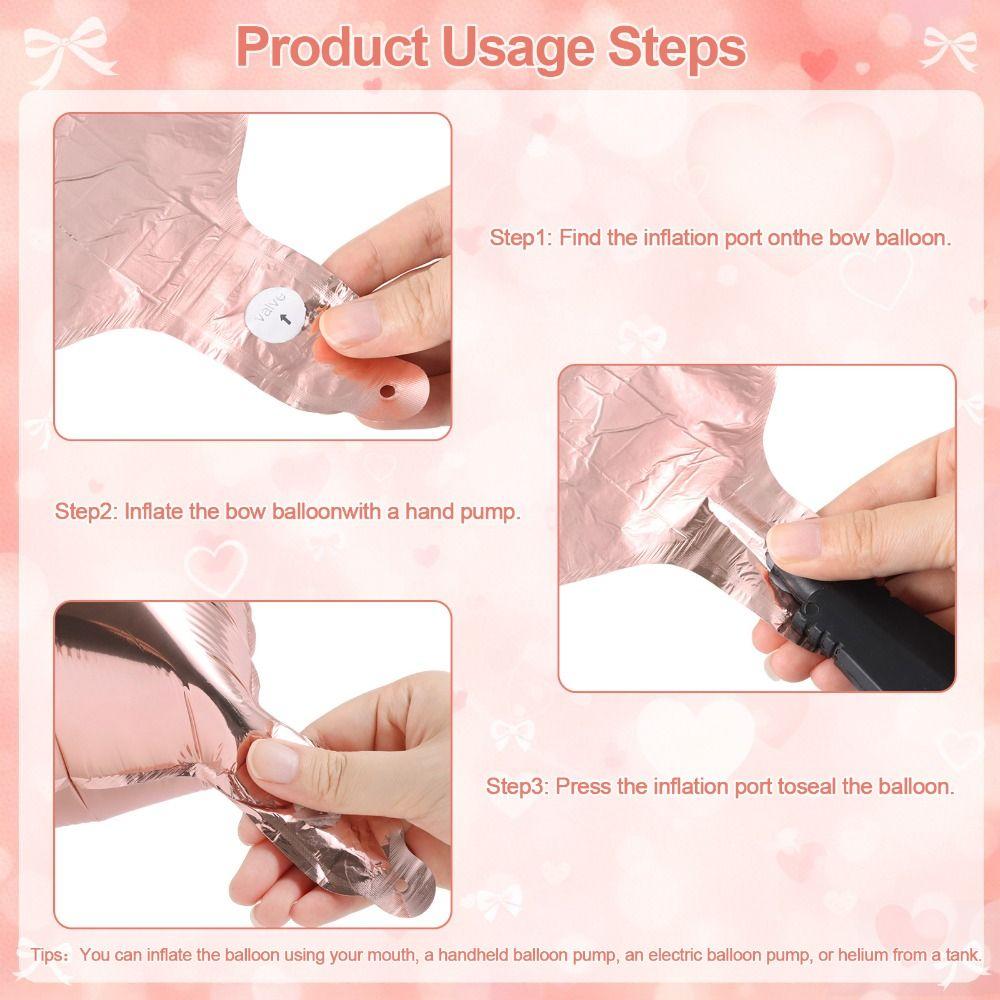 Product Usage Steps

Valve

Step1: Find the inflation port onthe bow balloon.

Step2: Inflate the bow balloonwith a hand pump.

Step3: Press the inflation port toseal the balloon.

Tips: You can inflate the balloon using your mouth, a handheld balloon pump, an electric balloon pump, or helium from a tank.