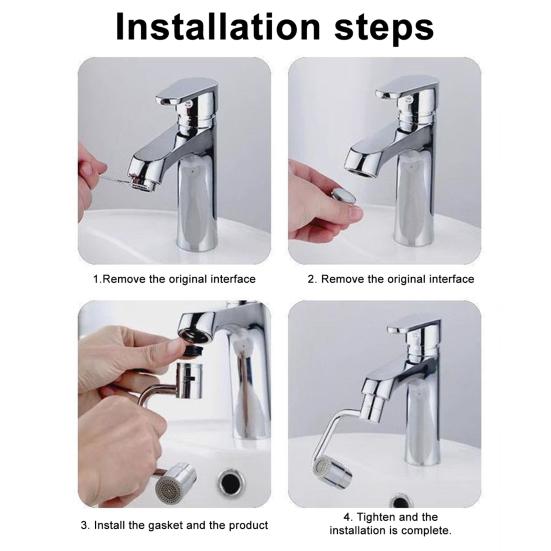 Installation steps

1.Remove the original interface

2. Remove the original interface

3. Install the gasket and the product

4. Tighten and the installation is complete.