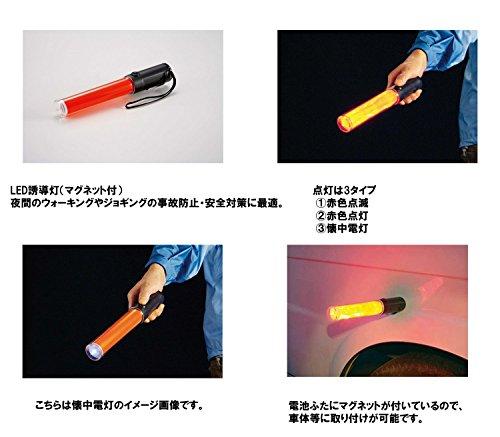 LED誘導灯(マグネット付)
夜間のウォーキングやジョギングの事故防止・安全対策に最適。

点灯は3タイプ
①赤色点滅
②赤色点灯
③懐中電灯

こちらは懐中電灯のイメージ画像です。

電池ふたにマグネットが付いているので、車体等に取り付けが可能です。