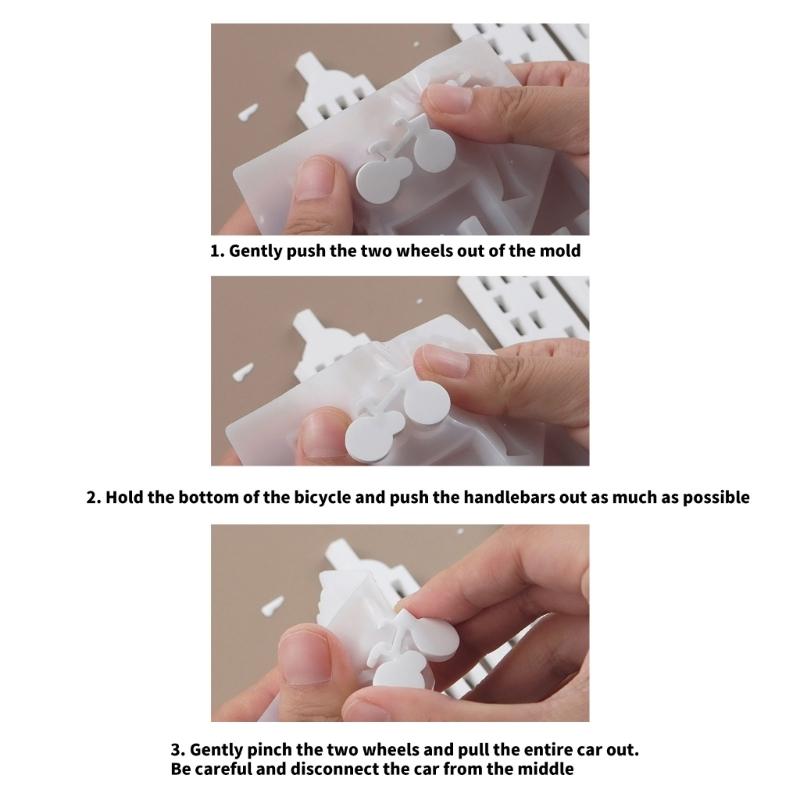 1. Gently push the two wheels out of the mold

2. Hold the bottom of the bicycle and push the handlebars out as much as possible

3. Gently pinch the two wheels and pull the entire car out.
Be careful and disconnect the car from the middle