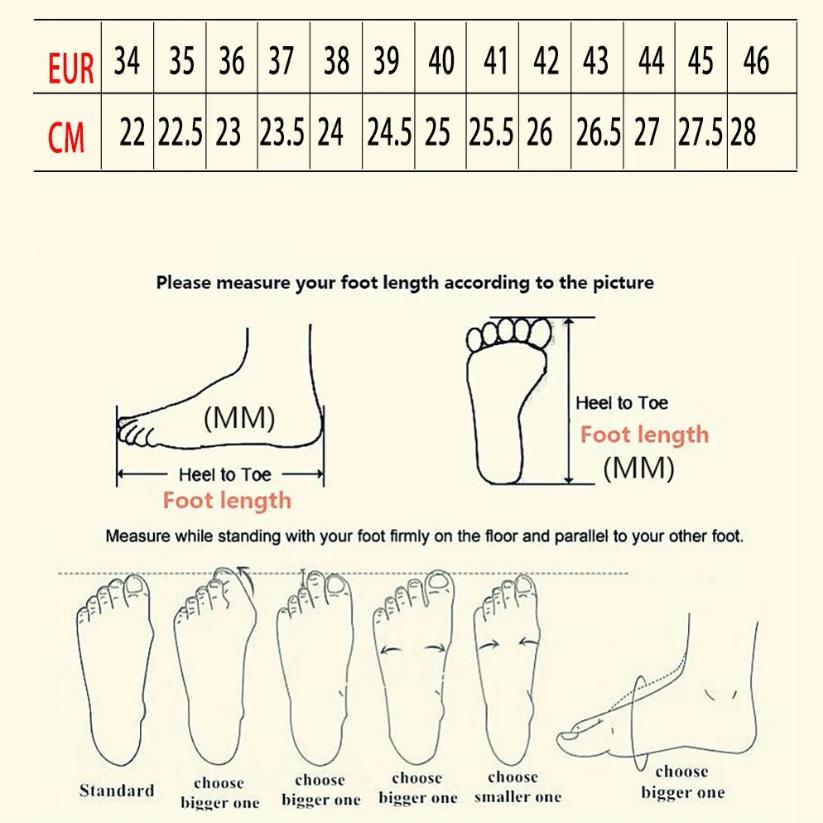 | EUR | 34 | 35 | 36 | 37 | 38 | 39 | 40 | 41 | 42 | 43 | 44 | 45 | 46 |
|---|---|---|---|---|---|---|---|---|---|---|---|---|---|
| CM | 22 | 22.5 | 23 | 23.5 | 24 | 24.5 | 25 | 25.5 | 26 | 26.5 | 27 | 27.5 | 28 |

Please measure your foot length according to the picture

(MM)

Heel to Toe
Foot length

Heel to Toe
Foot length
(MM)

Measure while standing with your foot firmly on the floor and parallel to your other foot.

Standard

choose bigger one

choose bigger one

choose bigger one

choose smaller one

choose bigger one