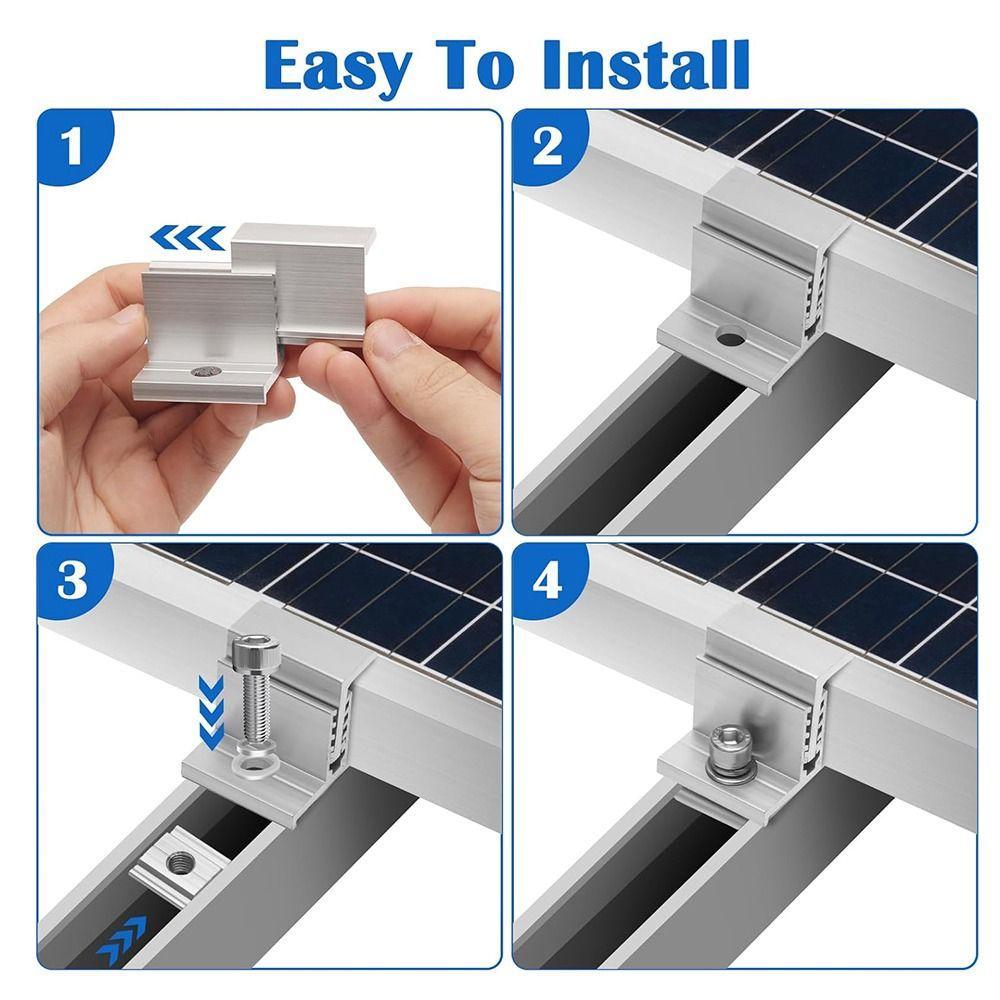 Easy To Install

1

2

3

4