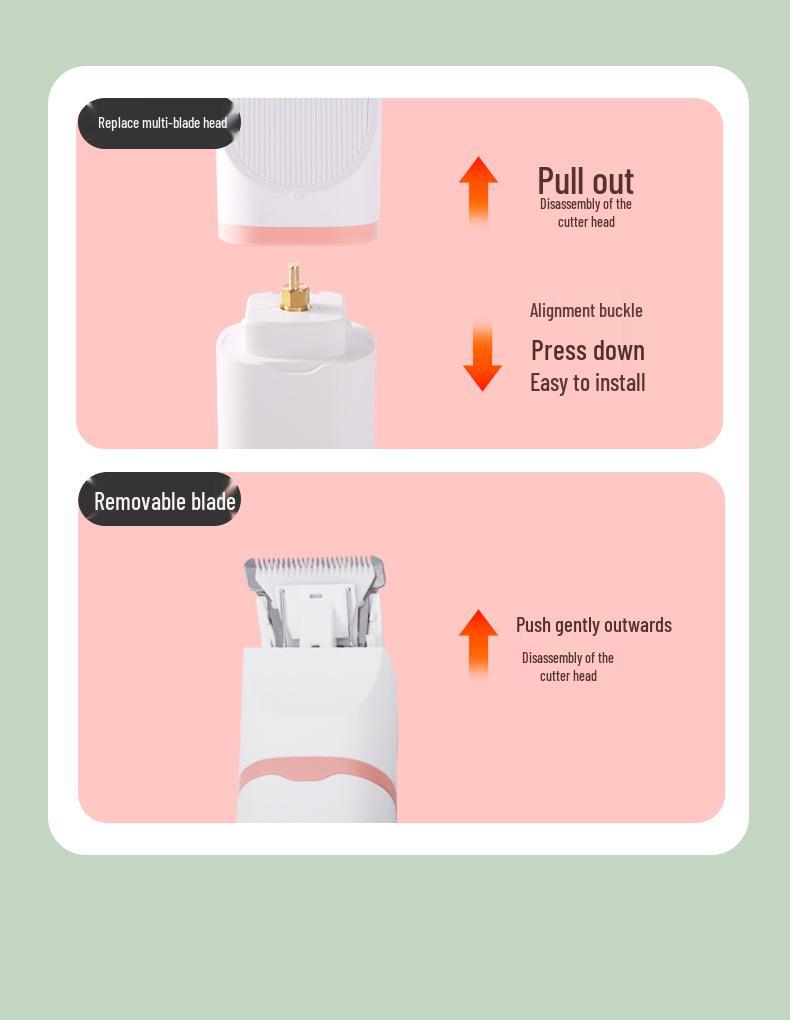 Replace multi-blade head

Pull out
Disassembly of the cutter head

Alignment buckle
Press down
Easy to install

Removable blade

Push gently outwards
Disassembly of the cutter head