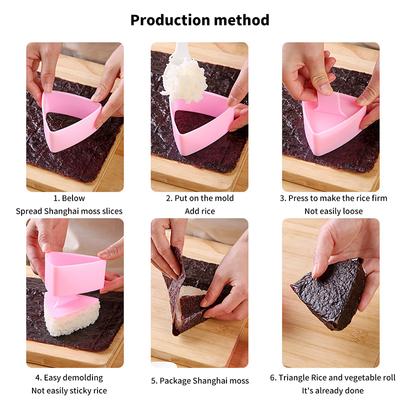 Production method

1. Below
Spread Shanghai moss slices

2. Put on the mold
Add rice

3. Press to make the rice firm
Not easily loose

4. Easy demolding
Not easily sticky rice

5. Package Shanghai moss

6. Triangle Rice and vegetable roll
It's already done