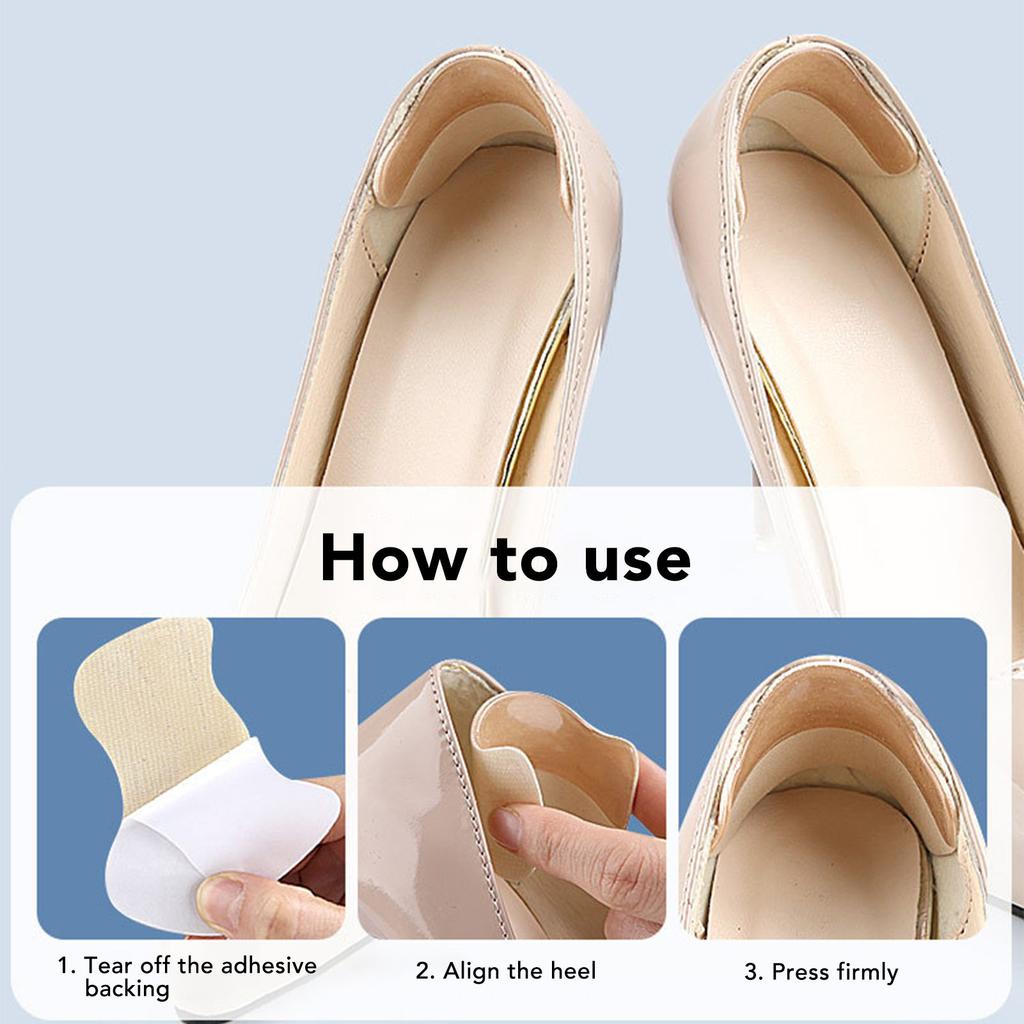 How to use

1. Tear off the adhesive backing

2. Align the heel

3. Press firmly