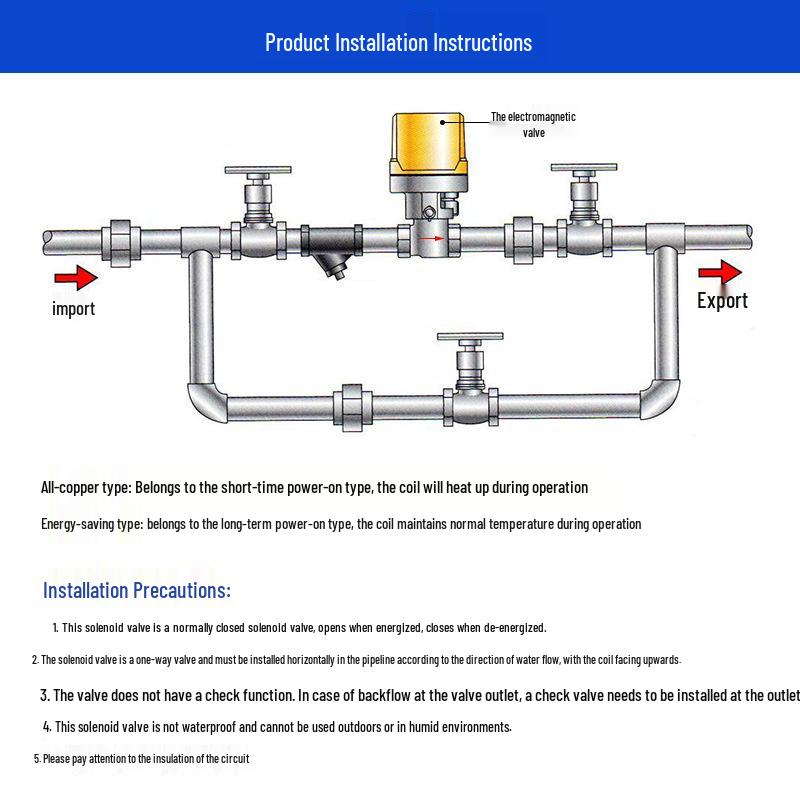 Product Installation Instructions

The electromagnetic valve

import

Export

All-copper type: Belongs to the short-time power-on type, the coil will heat up during operation

Energy-saving type: belongs to the long-term power-on type, the coil maintains normal temperature during operation

Installation Precautions:

1. This solenoid valve is a normally closed solenoid valve, opens when energized, closes when de-energized.

2. The solenoid valve is a one-way valve and must be installed horizontally in the pipeline according to the direction of water flow, with the coil facing upwards.

3. The valve does not have a check function. In case of backflow at the valve outlet, a check valve needs to be installed at the outlet

4. This solenoid valve is not waterproof and cannot be used outdoors or in humid environments.

5. Please pay attention to the insulation of the circuit