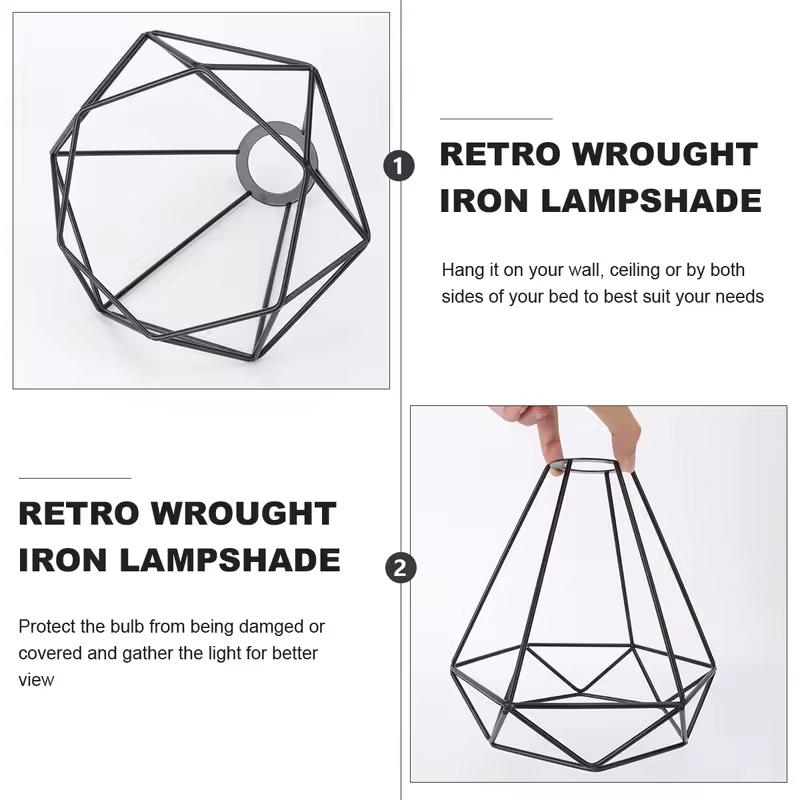 1

RETRO WROUGHT IRON LAMPSHADE

Hang it on your wall, ceiling or by both sides of your bed to best suit your needs

RETRO WROUGHT IRON LAMPSHADE

2

Protect the bulb from being damged or covered and gather the light for better view