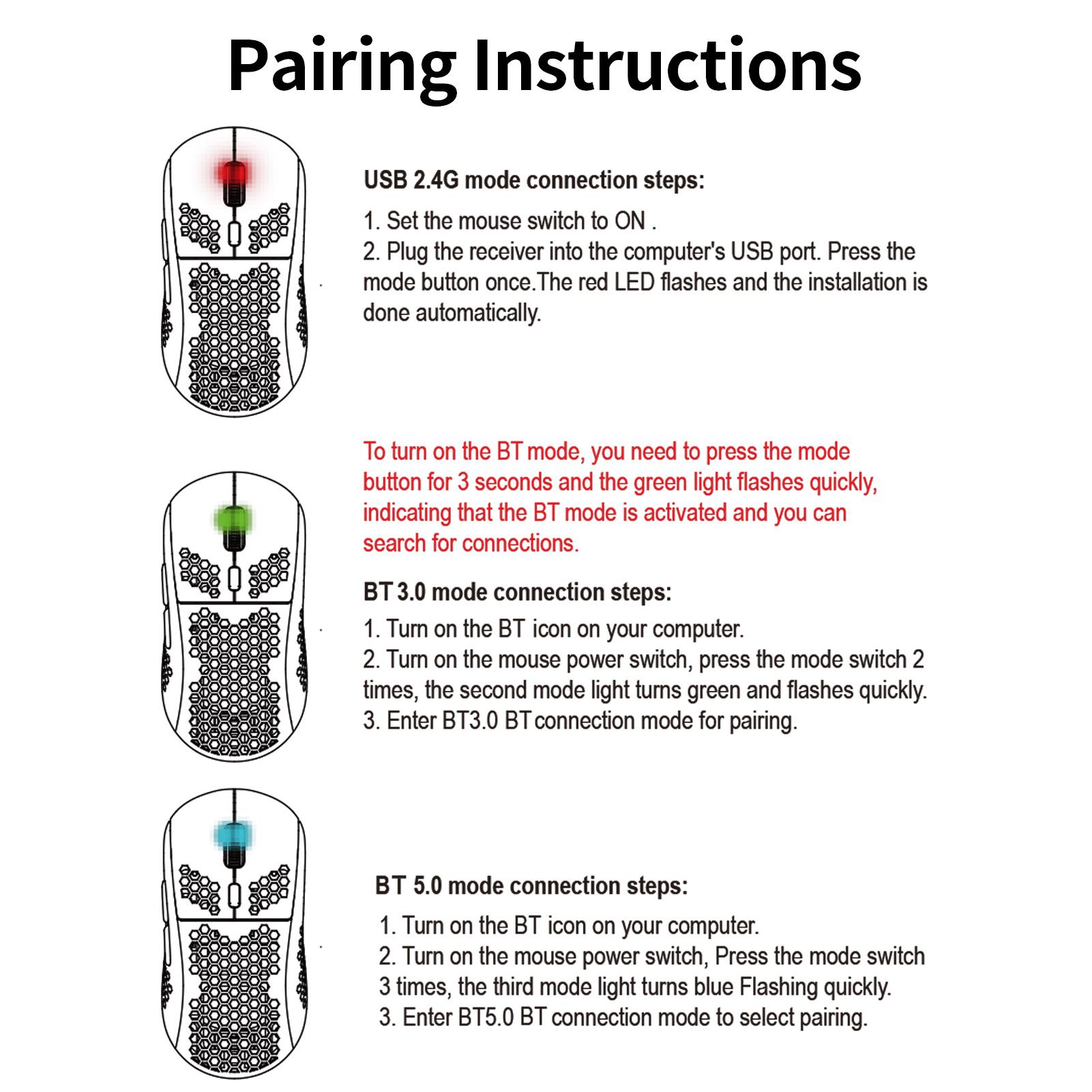 Pairing Instructions

USB 2.4G mode connection steps:

1. Set the mouse switch to ON .
2. Plug the receiver into the computer's USB port. Press the mode button once.The red LED flashes and the installation is done automatically.

To turn on the BT mode, you need to press the mode button for 3 seconds and the green light flashes quickly, indicating that the BT mode is activated and you can search for connections.

BT 3.0 mode connection steps:

1. Turn on the BT icon on your computer.
2. Turn on the mouse power switch, press the mode switch 2 times, the second mode light turns green and flashes quickly.
3. Enter BT3.0 BT connection mode for pairing.

BT 5.0 mode connection steps:

1. Turn on the BT icon on your computer.
2. Turn on the mouse power switch, Press the mode switch 3 times, the third mode light turns blue Flashing quickly.
3. Enter BT5.0 BT connection mode to select pairing.