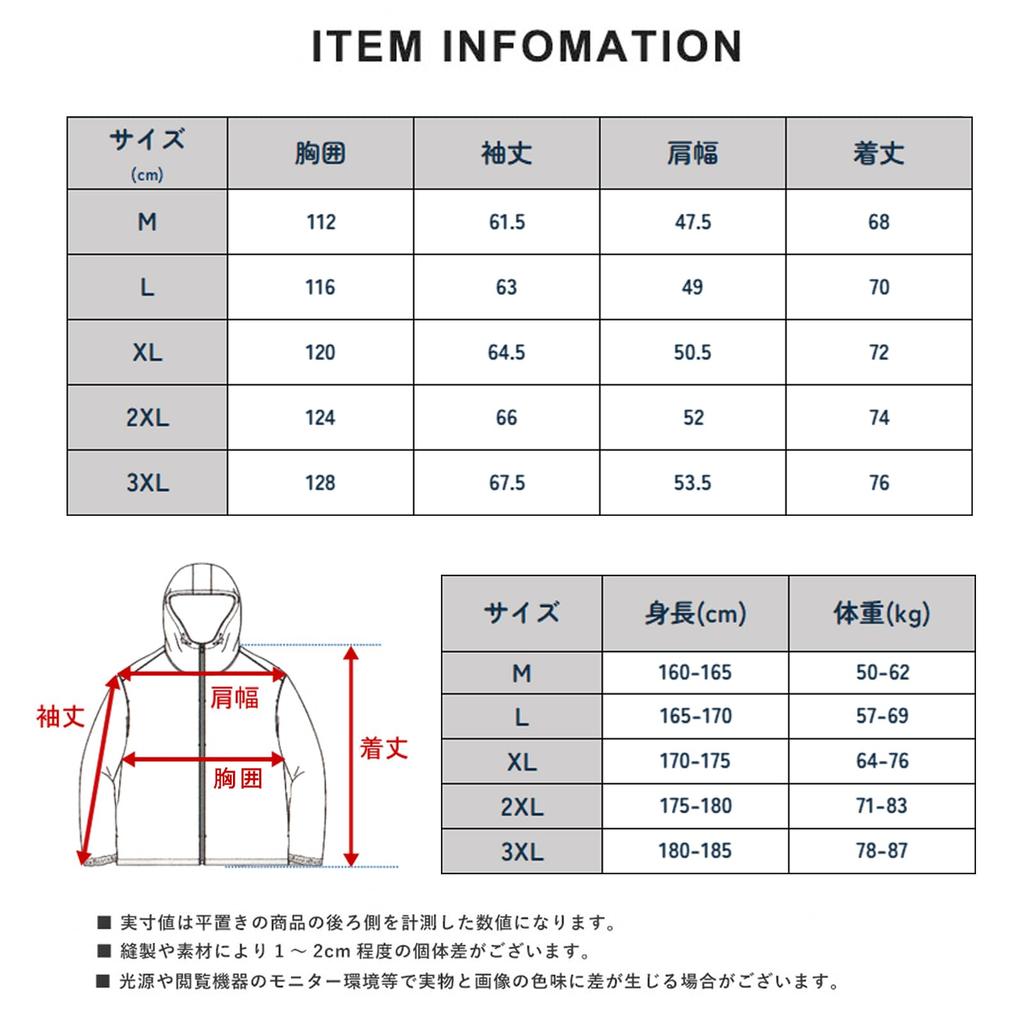 ITEM INFOMATION

| サイズ (cm) | 胸囲 | 袖丈 | 肩幅 | 着丈 |
|---|---|---|---|---|
| M | 112 | 61.5 | 47.5 | 68 |
| L | 116 | 63 | 49 | 70 |
| XL | 120 | 64.5 | 50.5 | 72 |
| 2XL | 124 | 66 | 52 | 74 |
| 3XL | 128 | 67.5 | 53.5 | 76 |

袖丈

肩幅

胸囲

着丈

| サイズ | 身長(cm) | 体重(kg) |
|---|---|---|
| M | 160-165 | 50-62 |
| L | 165-170 | 57-69 |
| XL | 170-175 | 64-76 |
| 2XL | 175-180 | 71-83 |
| 3XL | 180-185 | 78-87 |

■ 実寸値は平置きの商品の後ろ側を計測した数値になります。
■ 縫製や素材により 1 ～ 2cm 程度の個体差がございます。
■ 光源や閲覧機器のモニター環境等で実物と画像の色味に差が生じる場合がございます。