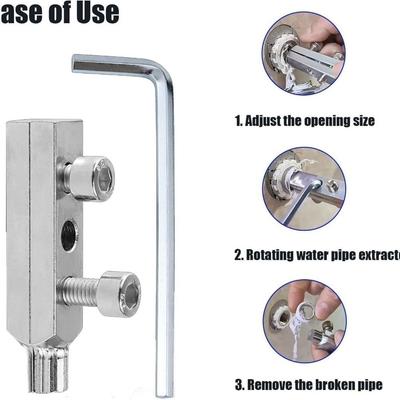 ase of Use

1. Adjust the opening size

2. Rotating water pipe extracto

3. Remove the broken pipe