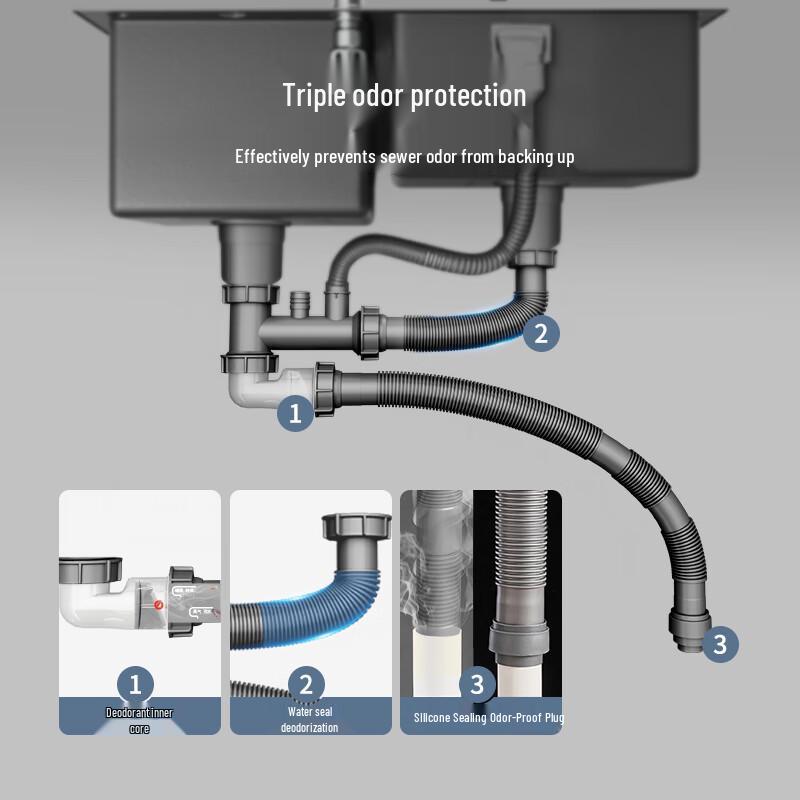 Triple odor protection

Effectively prevents sewer odor from backing up

2

1

3

1

Deodorant inner core

2

Water seal deodorization

3

Silicone Sealing Odor-Proof Plug