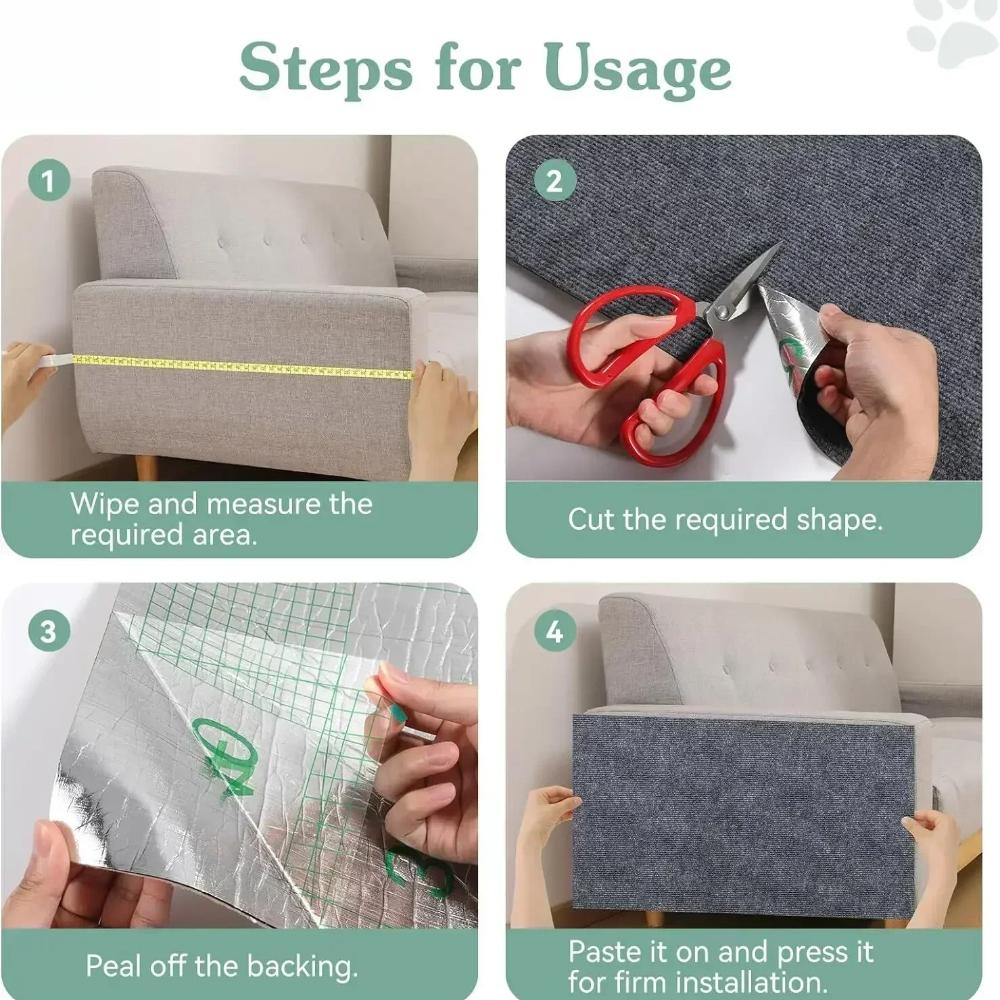 Steps for Usage

1

Wipe and measure the required area.

2

Cut the required shape.

3

Peal off the backing.

4

Paste it on and press it for firm installation.