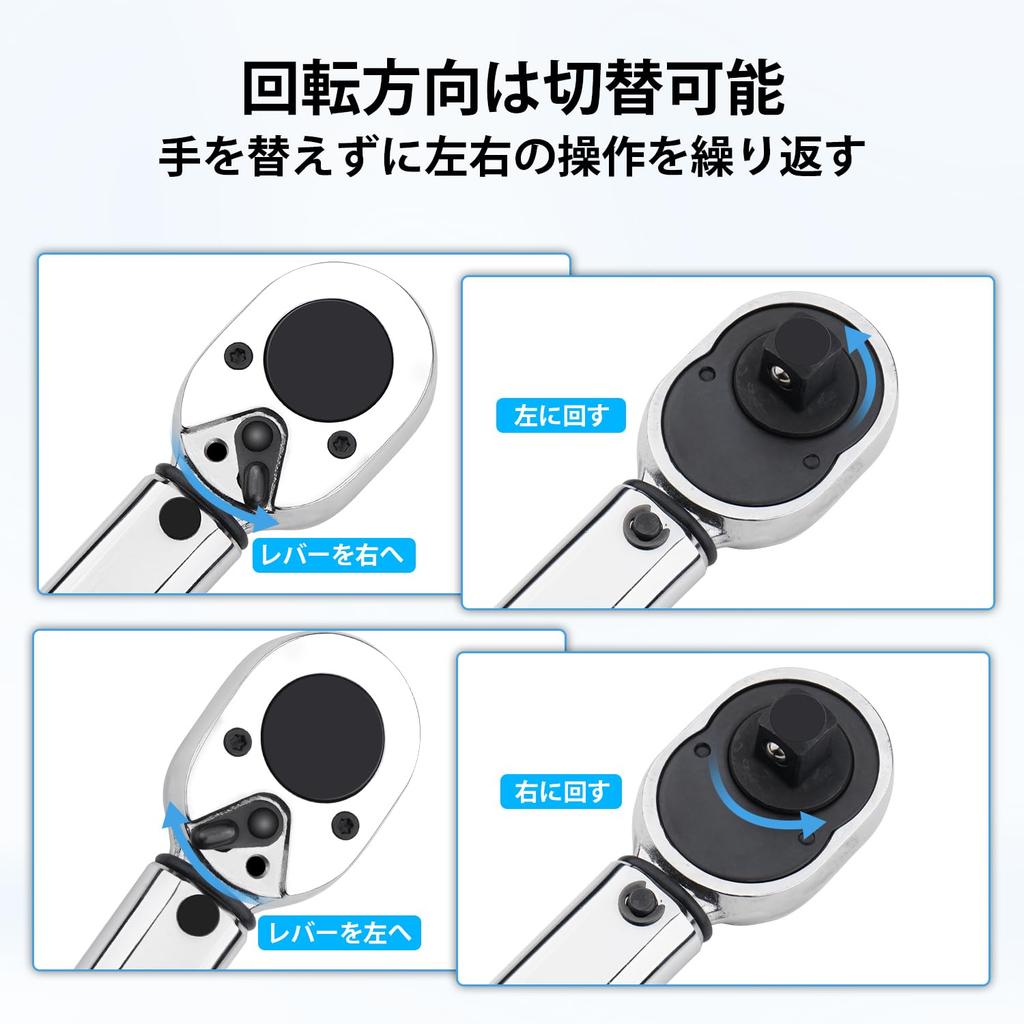 回転方向は切替可能
手を替えずに左右の操作を繰り返す

レバーを右へ

左に回す

レバーを左へ

右に回す