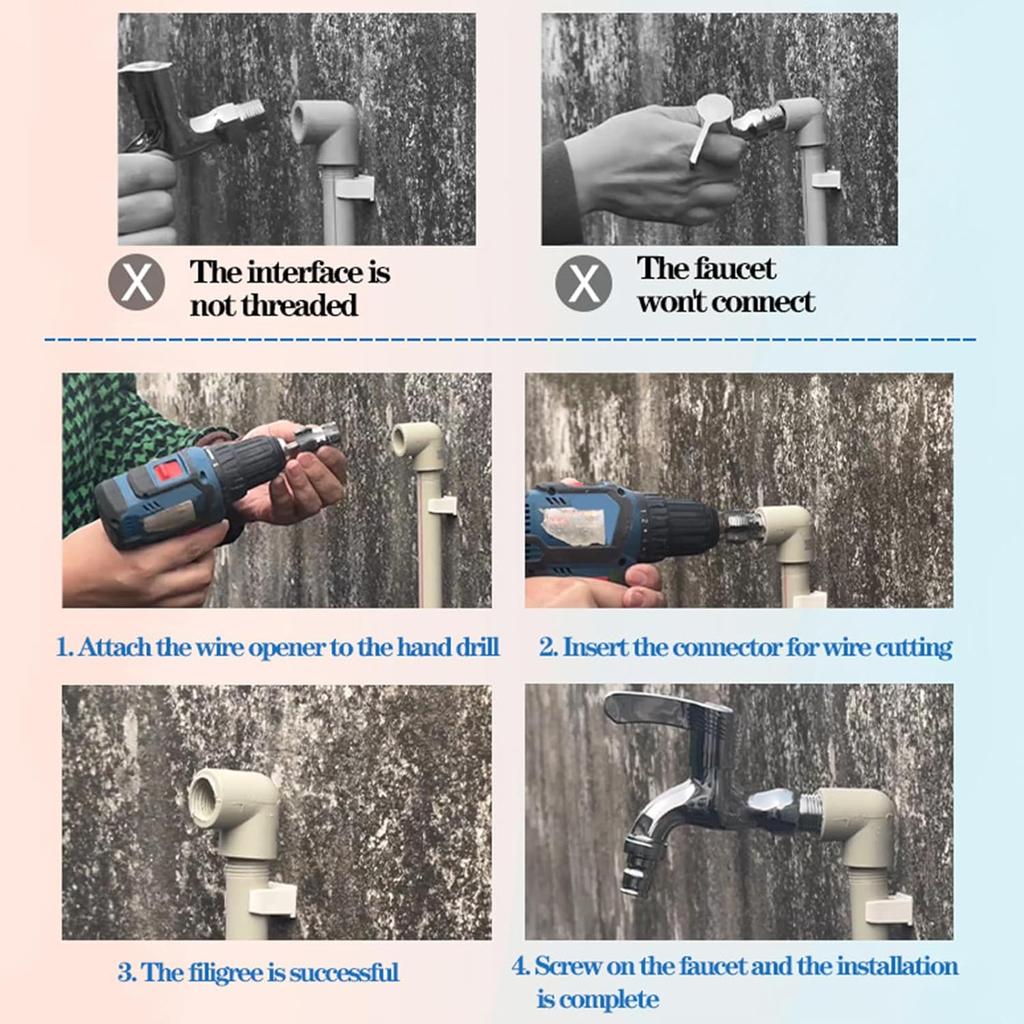 X The interface is not threaded

X The faucet won't connect

1. Attach the wire opener to the hand drill

2. Insert the connector for wire cutting

3. The filigree is successful

4. Screw on the faucet and the installation is complete