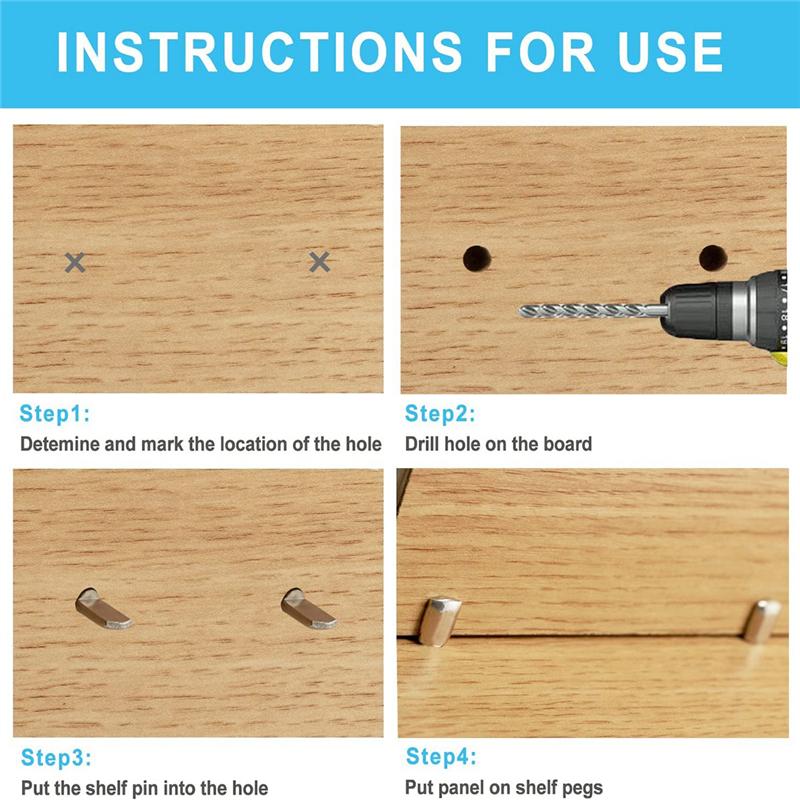 INSTRUCTIONS FOR USE

Step1:
Detemine and mark the location of the hole

Step2:
Drill hole on the board

Step3:
Put the shelf pin into the hole

Step4:
Put panel on shelf pegs