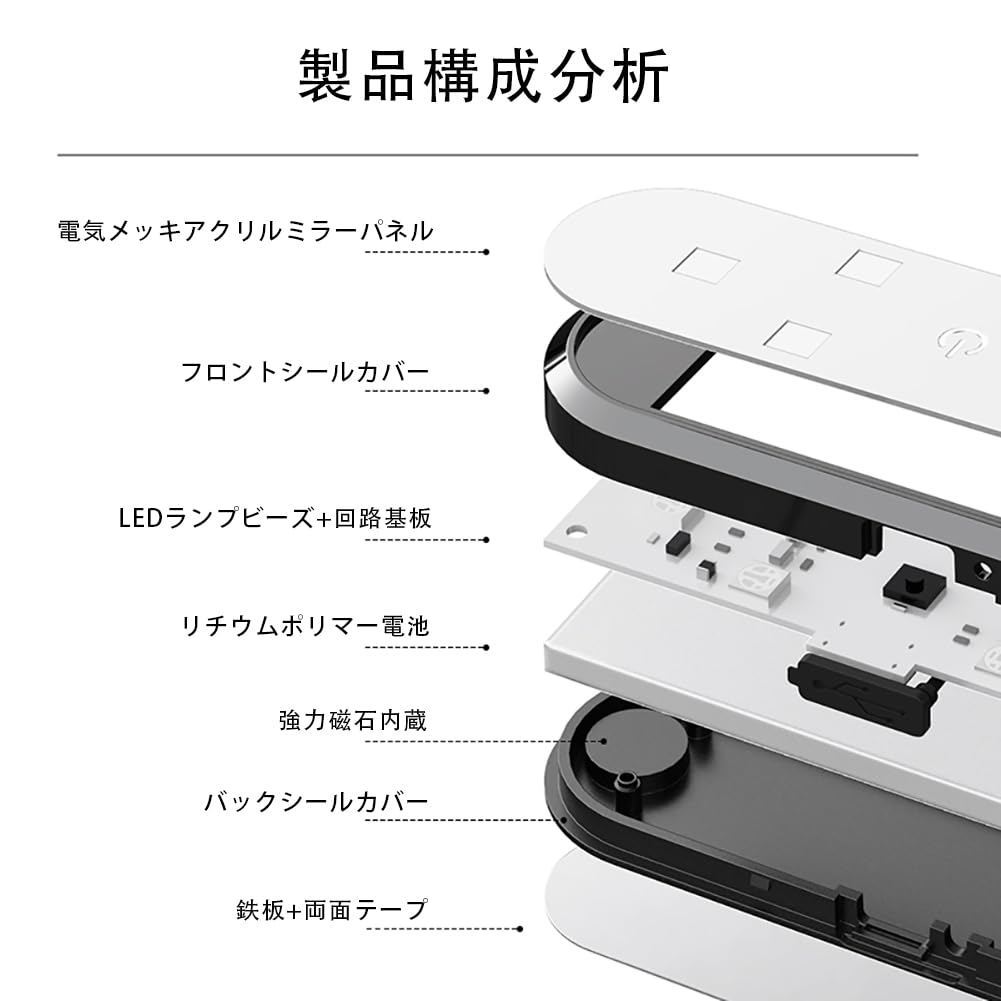 製品構成分析

電気メッキアクリルミラーパネル

フロントシールカバー

LEDランプビーズ+回路基板

リチウムポリマー電池

強力磁石内蔵

バックシールカバー

鉄板+両面テープ