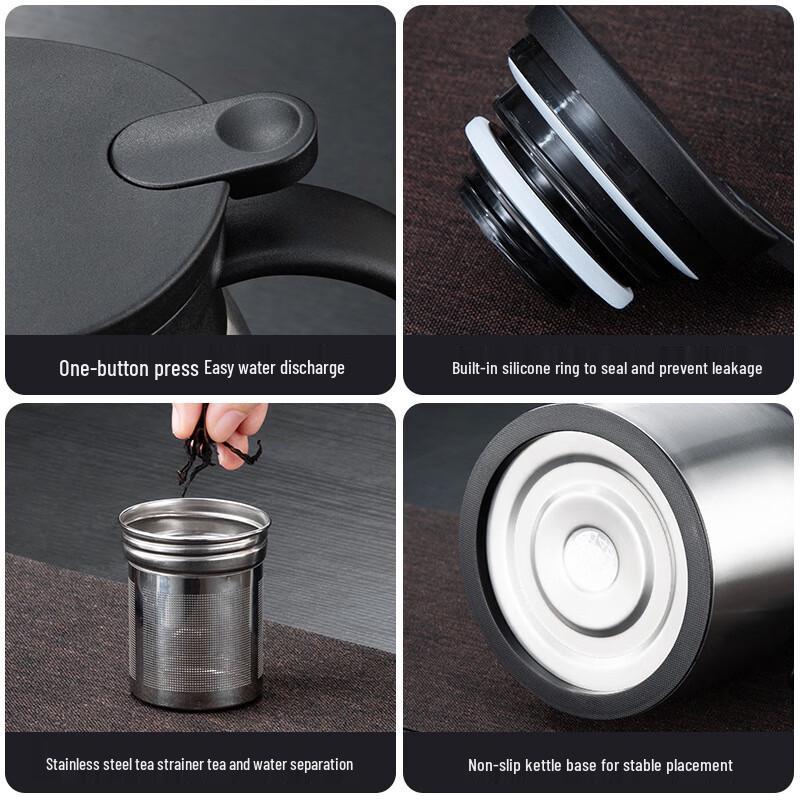 One-button press Easy water discharge

Built-in silicone ring to seal and prevent leakage

Stainless steel tea strainer tea and water separation

Non-slip kettle base for stable placement