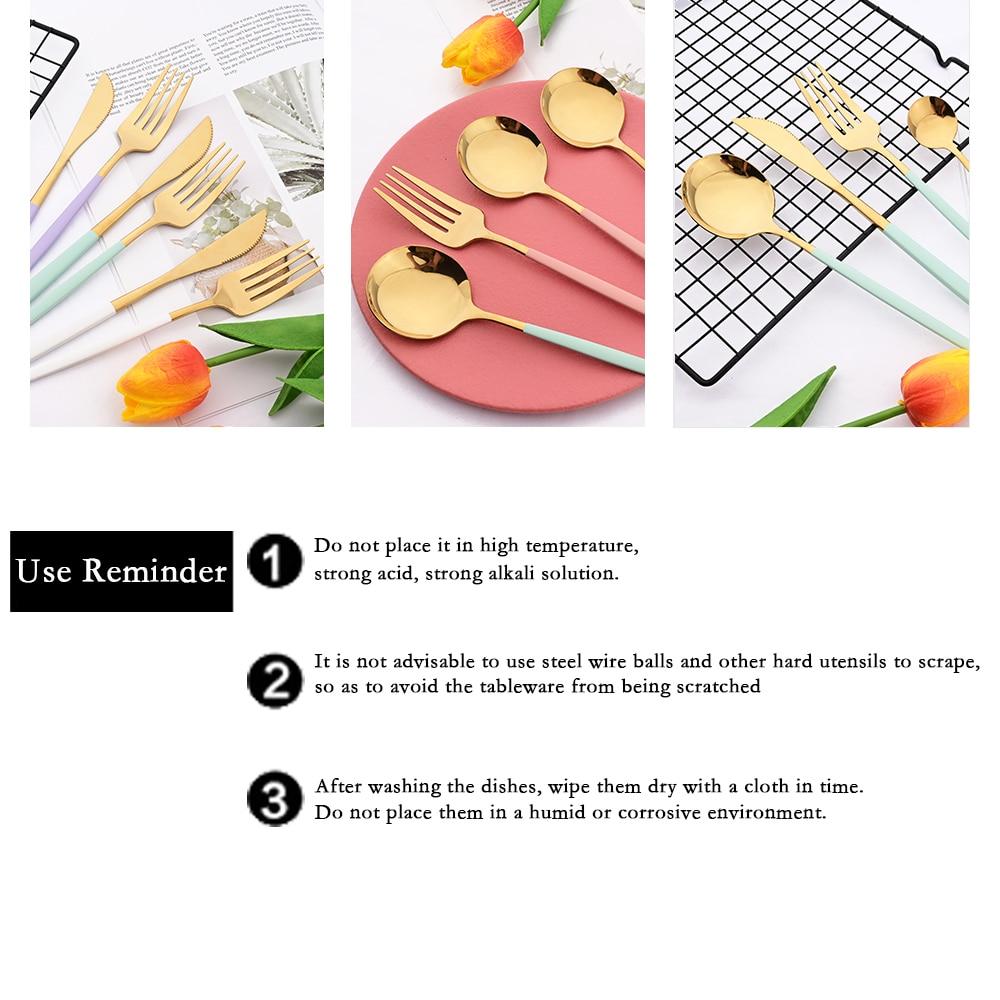 Use Reminder

1 Do not place it in high temperature, strong acid, strong alkali solution.

2 It is not advisable to use steel wire balls and other hard utensils to scrape, so as to avoid the tableware from being scratched

3 After washing the dishes, wipe them dry with a cloth in time. Do not place them in a humid or corrosive environment.