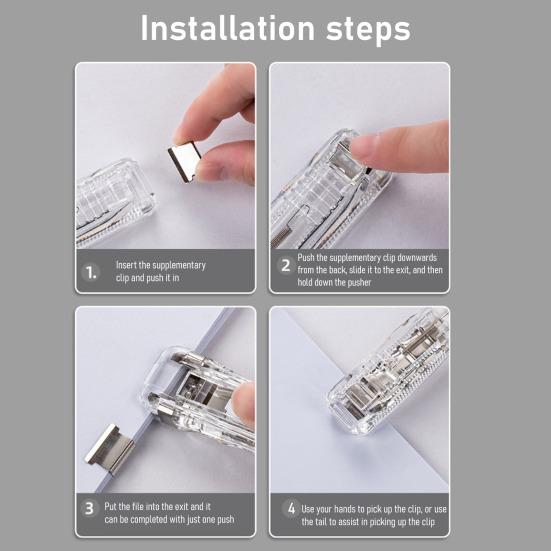 Installation steps

1. Insert the supplementary clip and push it in

2 Push the supplementary clip downwards from the back, slide it to the exit, and then hold down the pusher

3 Put the file into the exit and it can be completed with just one push

4 Use your hands to pick up the clip, or use the tail to assist in picking up the clip