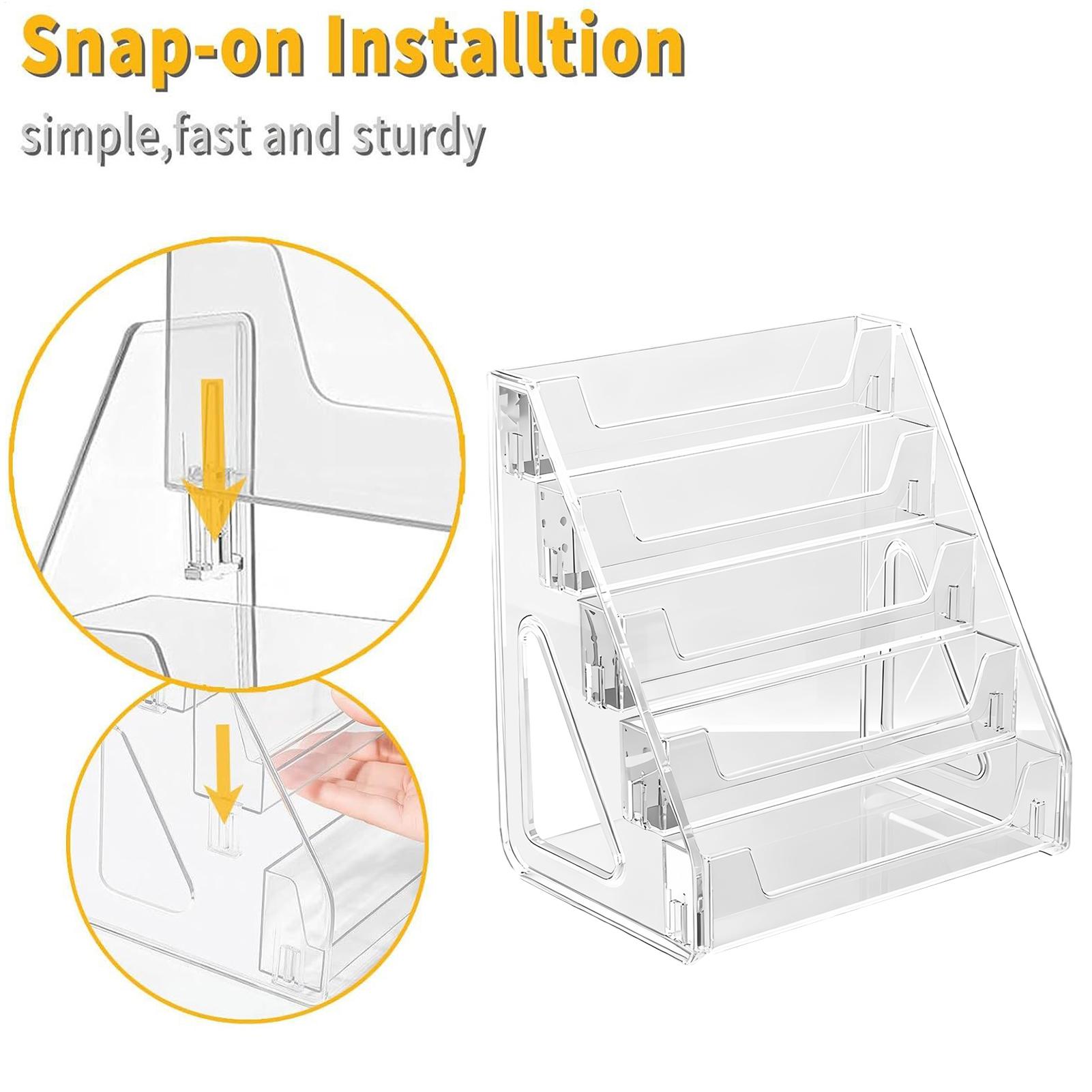 Snap-on Installtion

simple,fast and sturdy