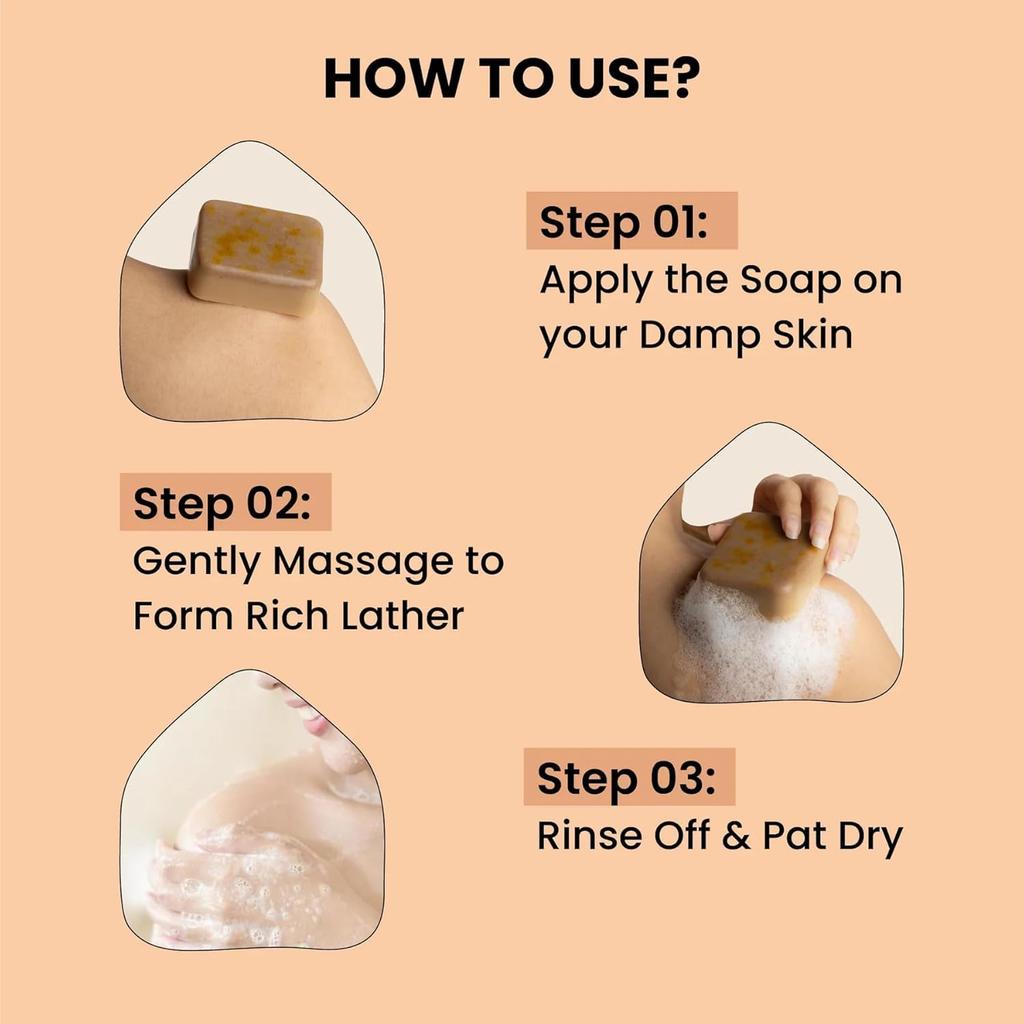 HOW TO USE?

Step 01:
Apply the Soap on your Damp Skin

Step 02:
Gently Massage to Form Rich Lather

Step 03:
Rinse Off & Pat Dry