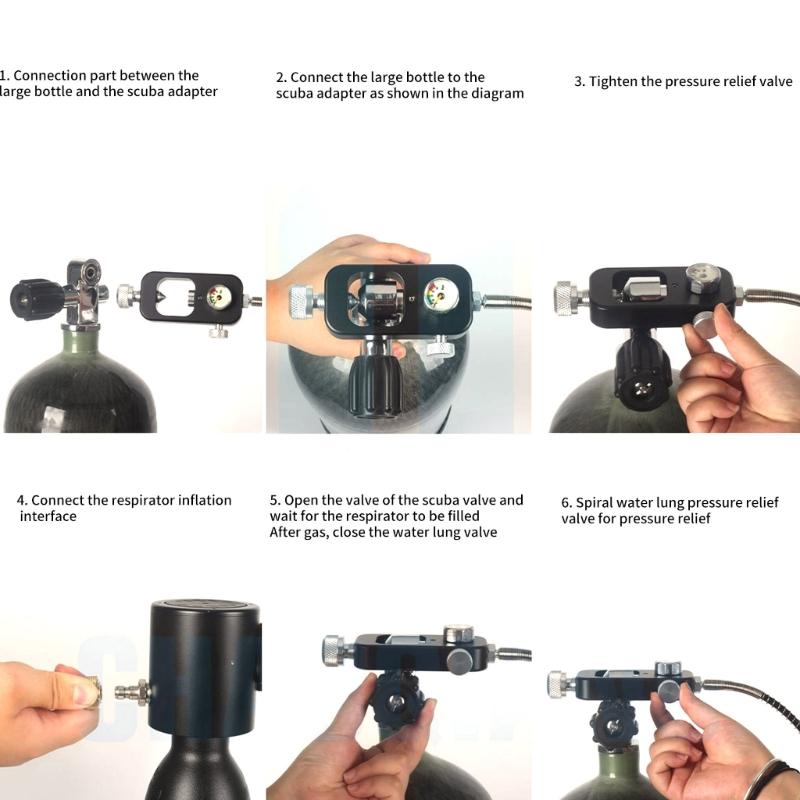 1. Connection part between the large bottle and the scuba adapter

2. Connect the large bottle to the scuba adapter as shown in the diagram

3. Tighten the pressure relief valve

4. Connect the respirator inflation interface

5. Open the valve of the scuba valve and wait for the respirator to be filled
After gas, close the water lung valve

6. Spiral water lung pressure relief valve for pressure relief