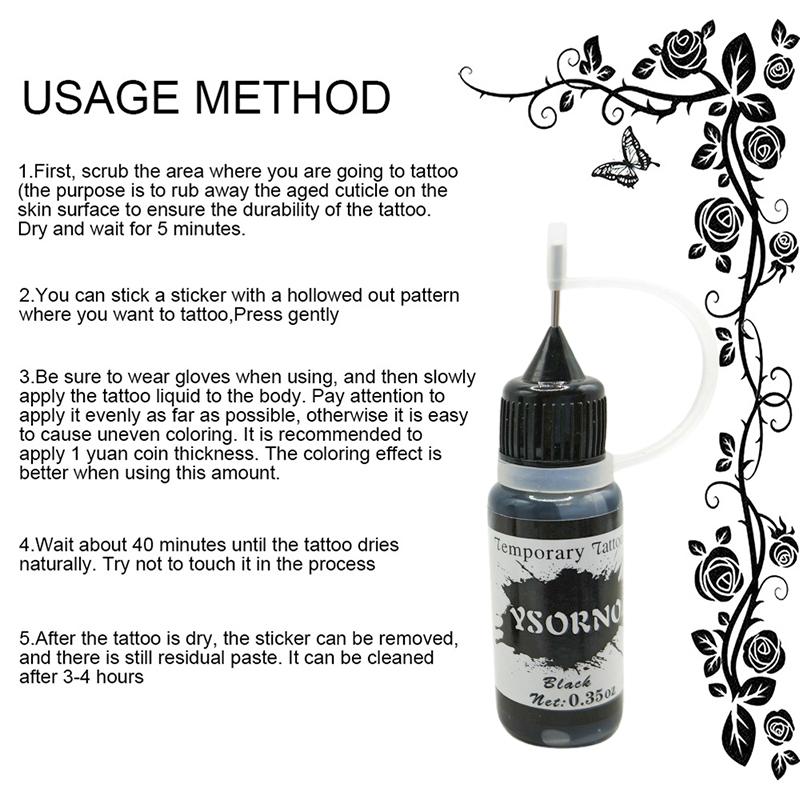 USAGE METHOD

1.First, scrub the area where you are going to tattoo (the purpose is to rub away the aged cuticle on the skin surface to ensure the durability of the tattoo. Dry and wait for 5 minutes.

2.You can stick a sticker with a hollowed out pattern where you want to tattoo,Press gently

3.Be sure to wear gloves when using, and then slowly apply the tattoo liquid to the body. Pay attention to apply it evenly as far as possible, otherwise it is easy to cause uneven coloring. It is recommended to apply 1 yuan coin thickness. The coloring effect is better when using this amount.

4.Wait about 40 minutes until the tattoo dries naturally. Try not to touch it in the process

5.After the tattoo is dry, the sticker can be removed, and there is still residual paste. It can be cleaned after 3-4 hours

Temporary Tatto

YSORNO

Black
Net:0.35oz