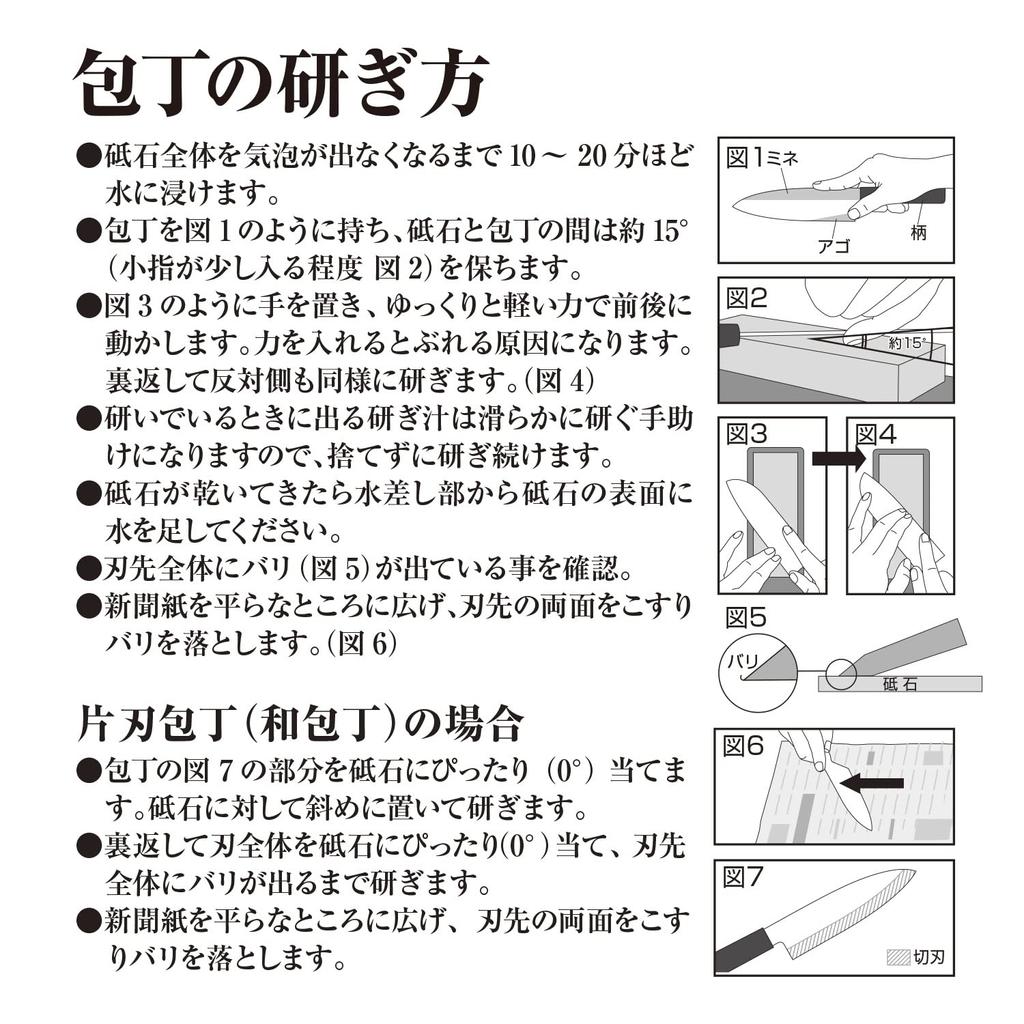 包丁の研ぎ方

●砥石全体を気泡が出なくなるまで 10 ～ 20 分ほど水に浸けます。
●包丁を図 1 のように持ち、砥石と包丁の間は約 15°（小指が少し入る程度 図 2）を保ちます。
●図 3 のように手を置き、ゆっくりと軽い力で前後に動かします。力を入れるとぶれる原因になります。裏返して反対側も同様に研ぎます。（図 4）
●研いでいるときに出る研ぎ汁は滑らかに研ぐ手助けになりますので、捨てずに研ぎ続けます。
●砥石が乾いてきたら水差し部から砥石の表面に水を足してください。
●刃先全体にバリ（図 5）が出ている事を確認。
●新聞紙を平らなところに広げ、刃先の両面をこすりバリを落とします。（図 6）

片刃包丁（和包丁）の場合

●包丁の図 7 の部分を砥石にぴったり（0°）当てます。砥石に対して斜めに置いて研ぎます。
●裏返して刃全体を砥石にぴったり(0°) 当て、刃先全体にバリが出るまで研ぎます。
●新聞紙を平らなところに広げ、刃先の両面をこすりバリを落とします。

図1 ミネ
アゴ
柄

図2
約15°

図3

図4

図5
バリ
砥石

図6

図7
切刃