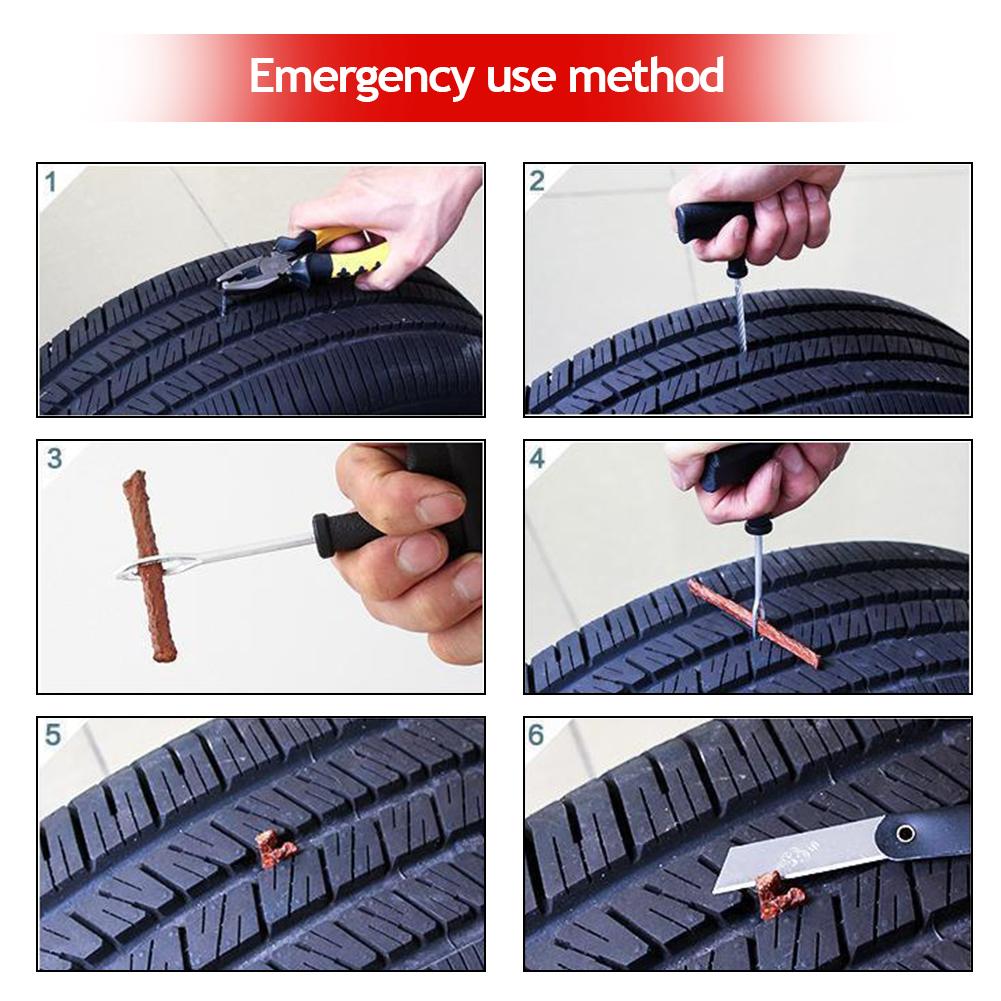 Emergency use method

1

2

3

4

5

6