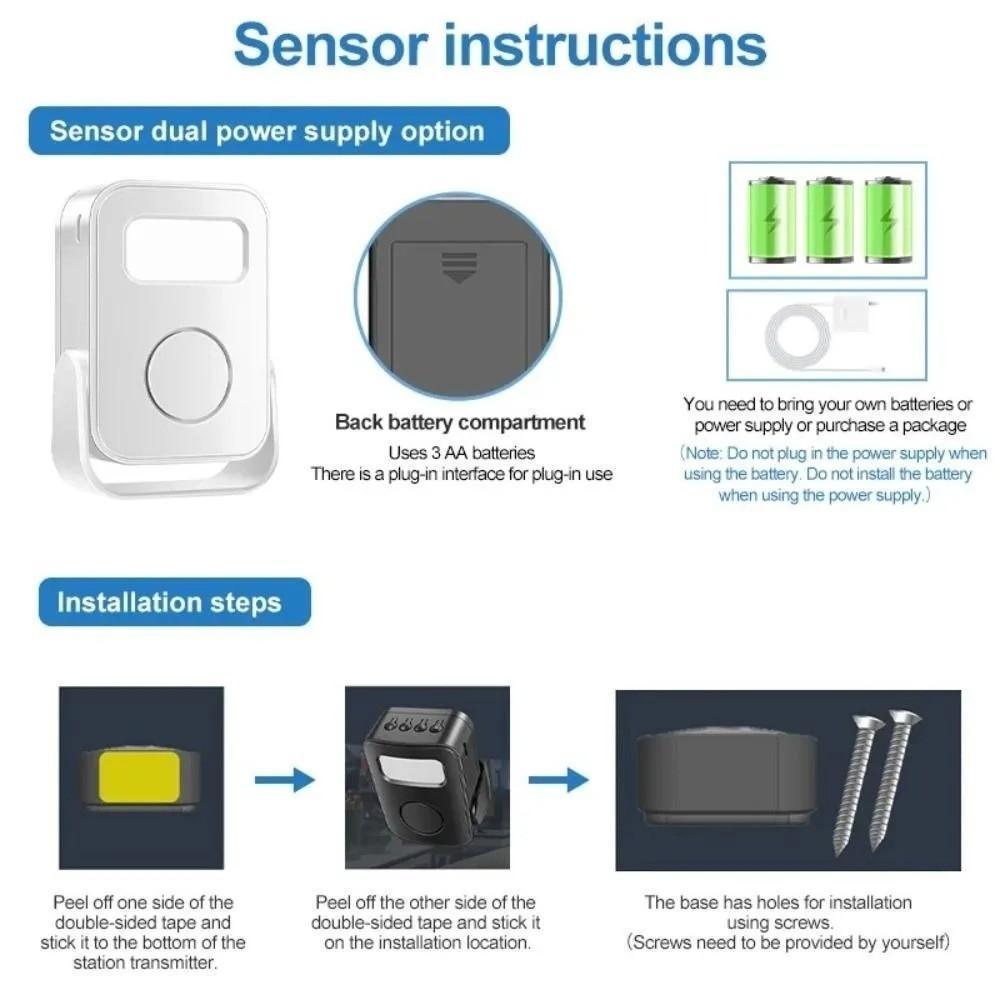 Sensor instructions

Sensor dual power supply option

Back battery compartment

Uses 3 AA batteries
There is a plug-in interface for plug-in use

You need to bring your own batteries or power supply or purchase a package

(Note: Do not plug in the power supply when using the battery. Do not install the battery when using the power supply.)

Installation steps

Peel off one side of the double-sided tape and stick it to the bottom of the station transmitter.

Peel off the other side of the double-sided tape and stick it on the installation location.

The base has holes for installation using screws.
(Screws need to be provided by yourself)