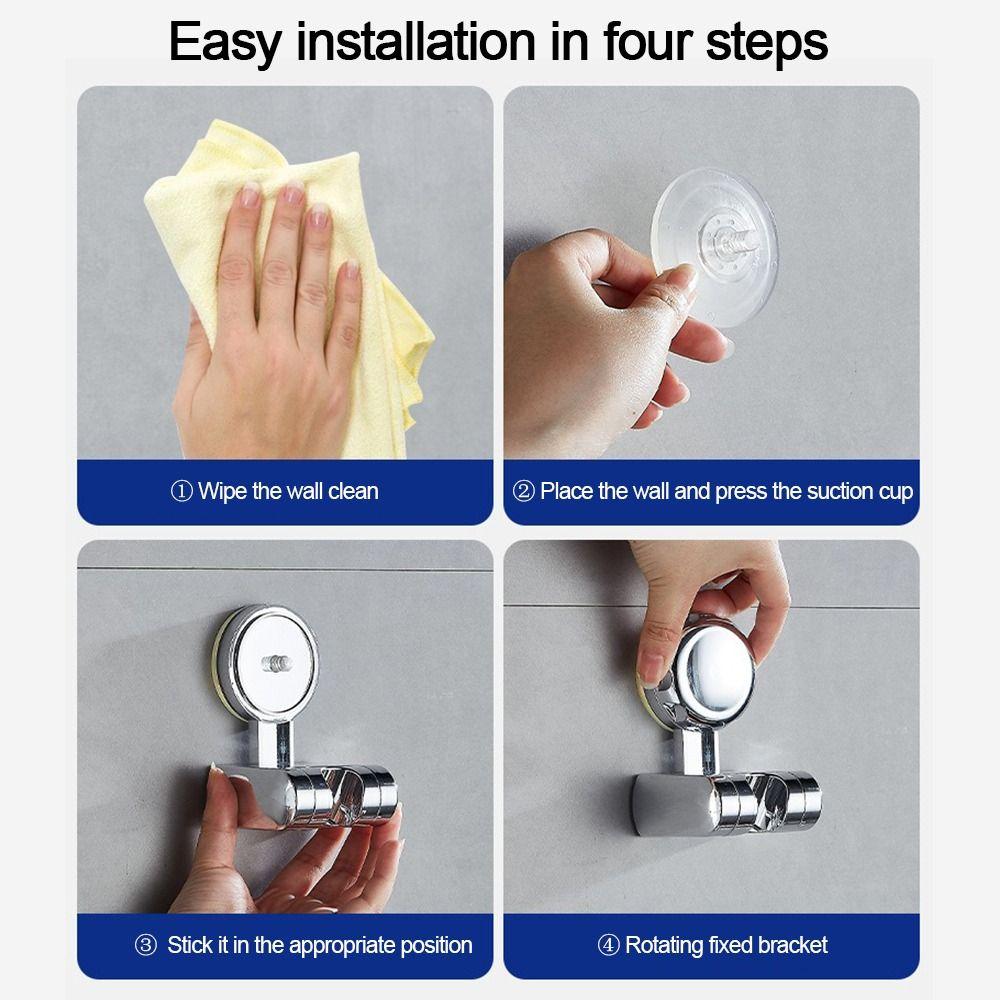 Easy installation in four steps

① Wipe the wall clean

② Place the wall and press the suction cup

③ Stick it in the appropriate position

④ Rotating fixed bracket