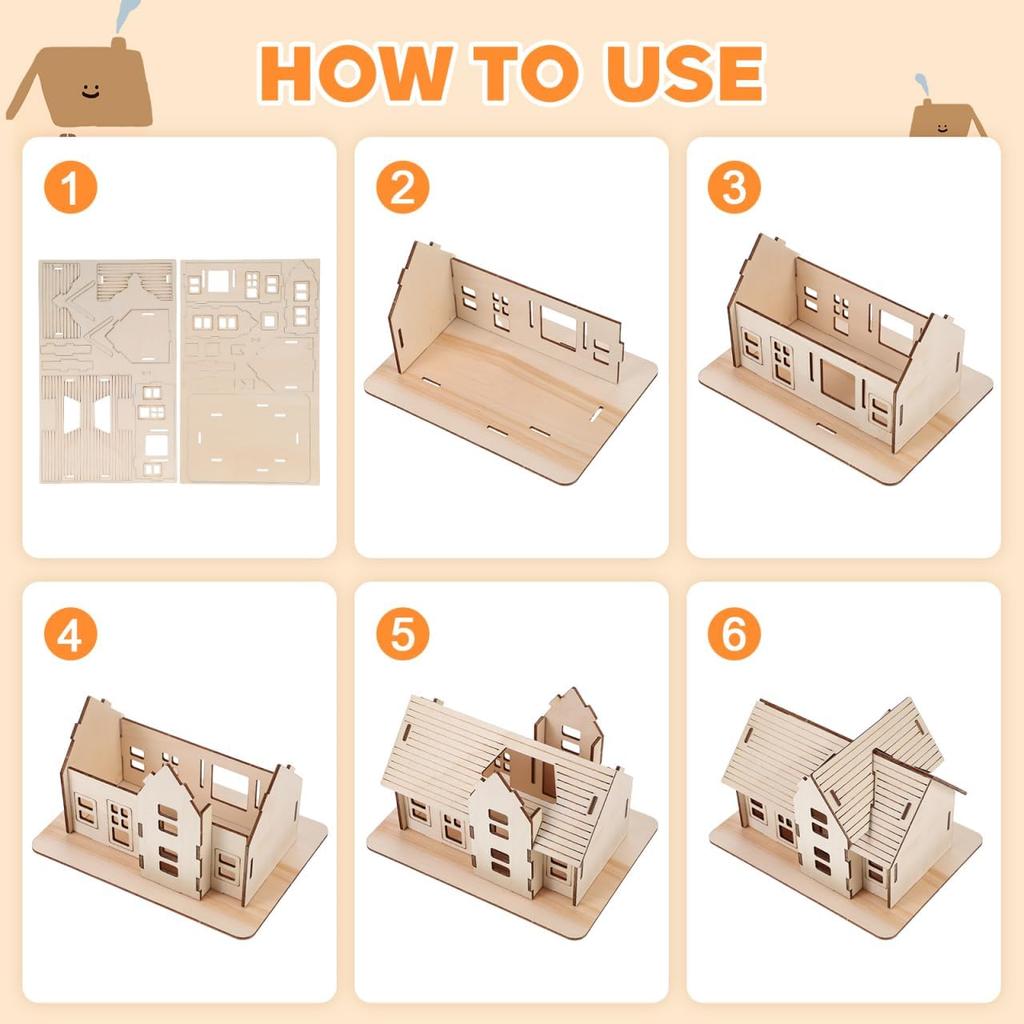 HOW TO USE

1

2

3

4

5

6